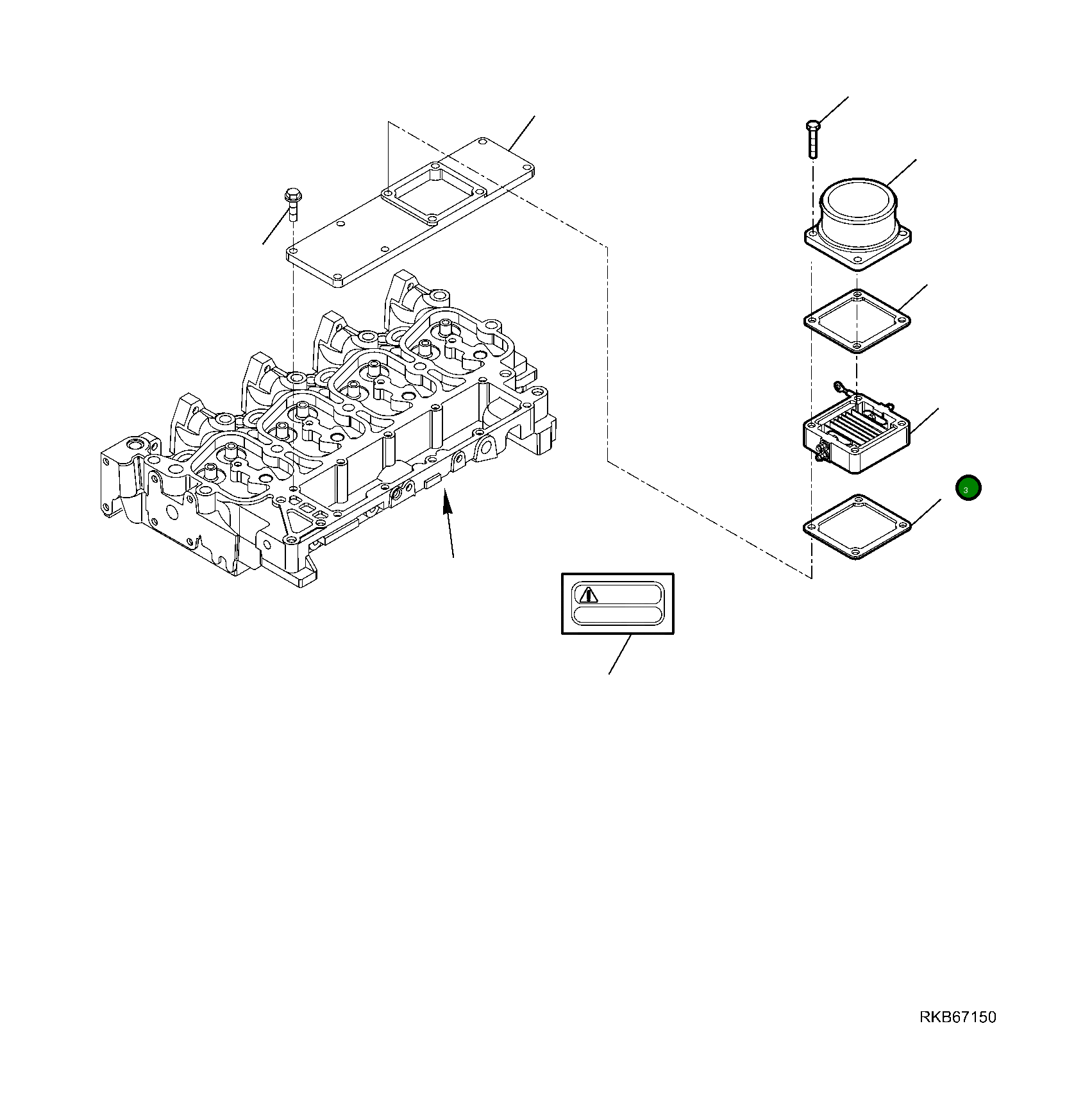 3

RKB67150