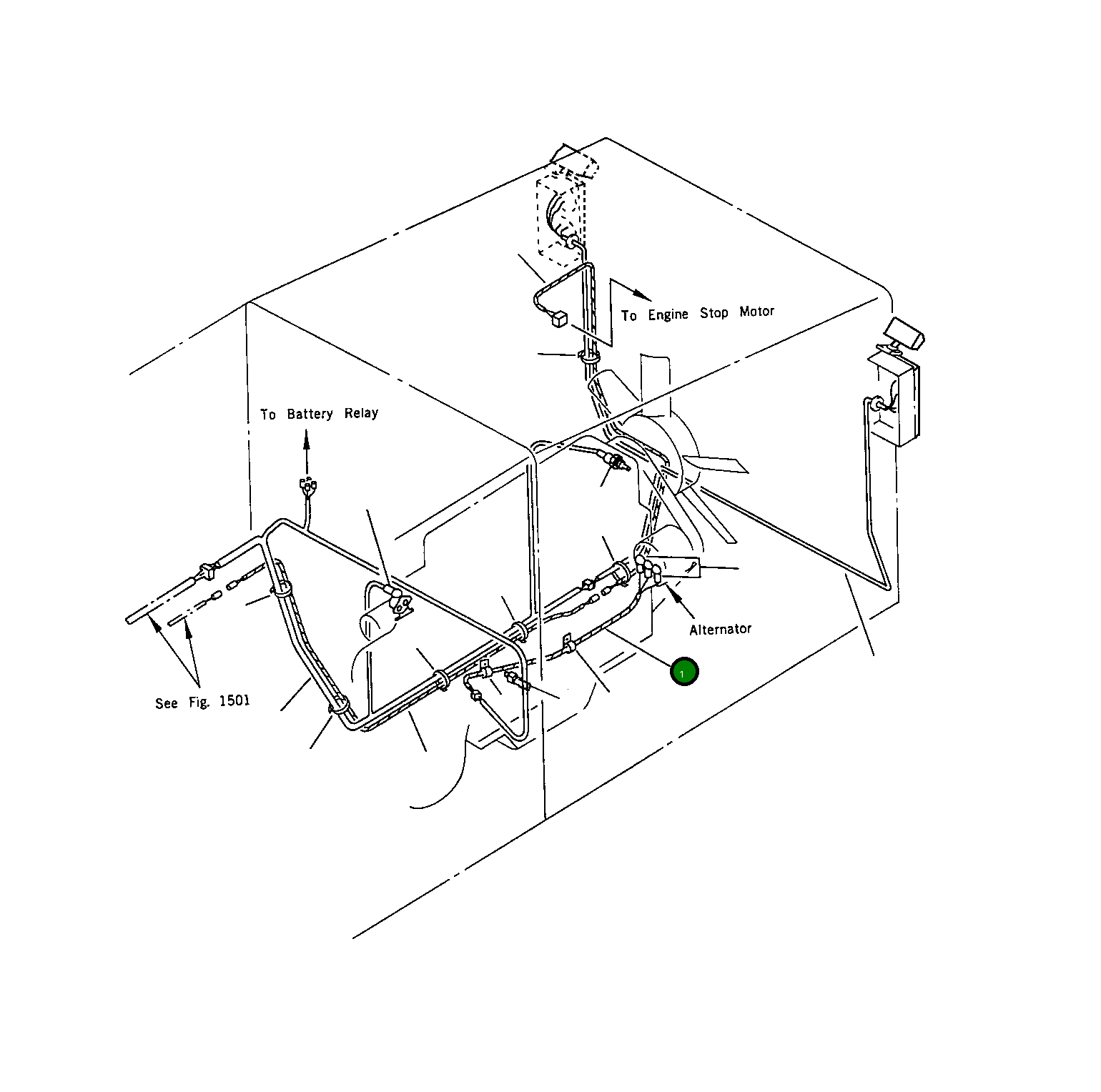 To Engine Stop Motor

To Battery Relay

Alternator

1

See Fig. 1501