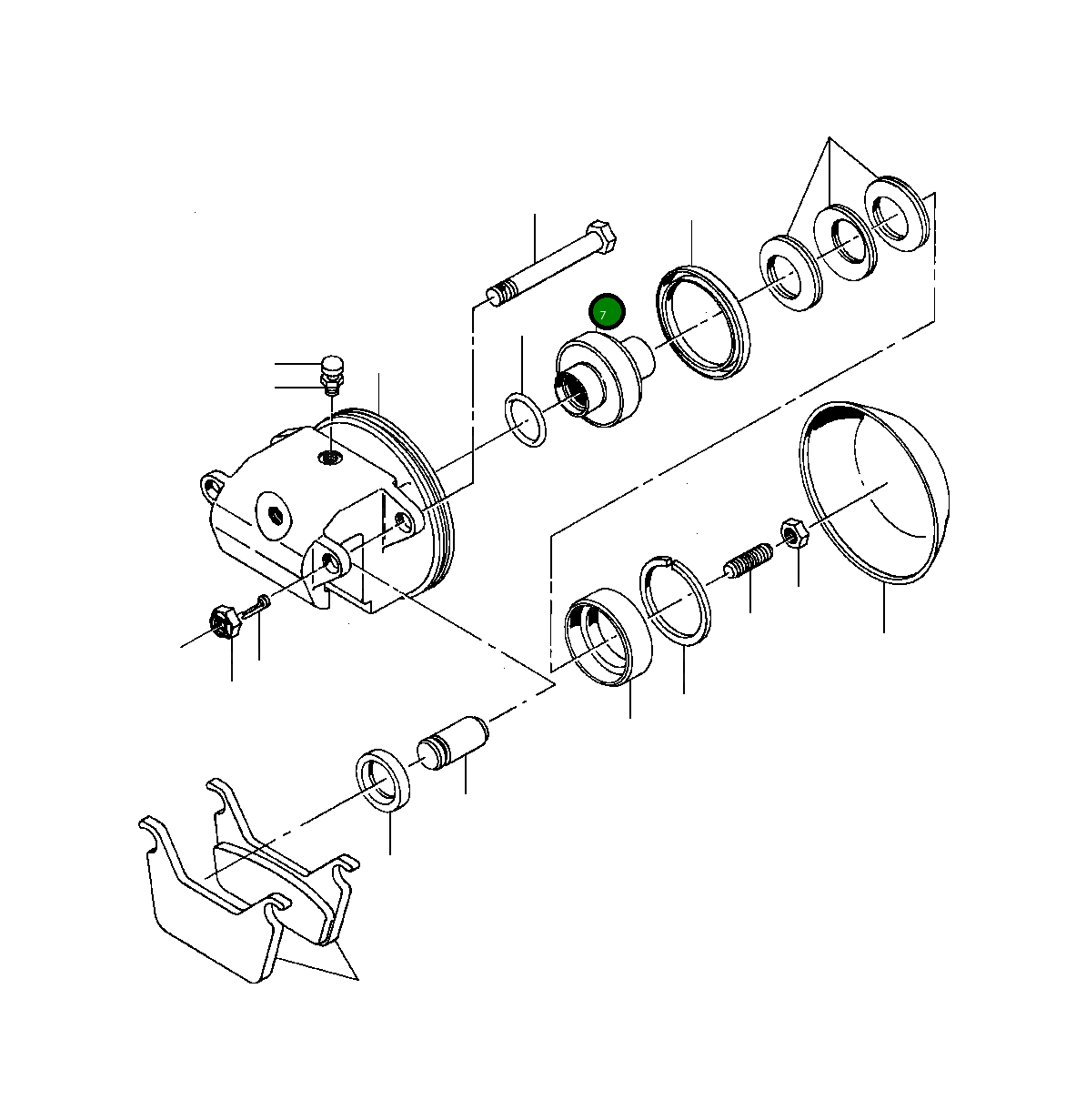 7