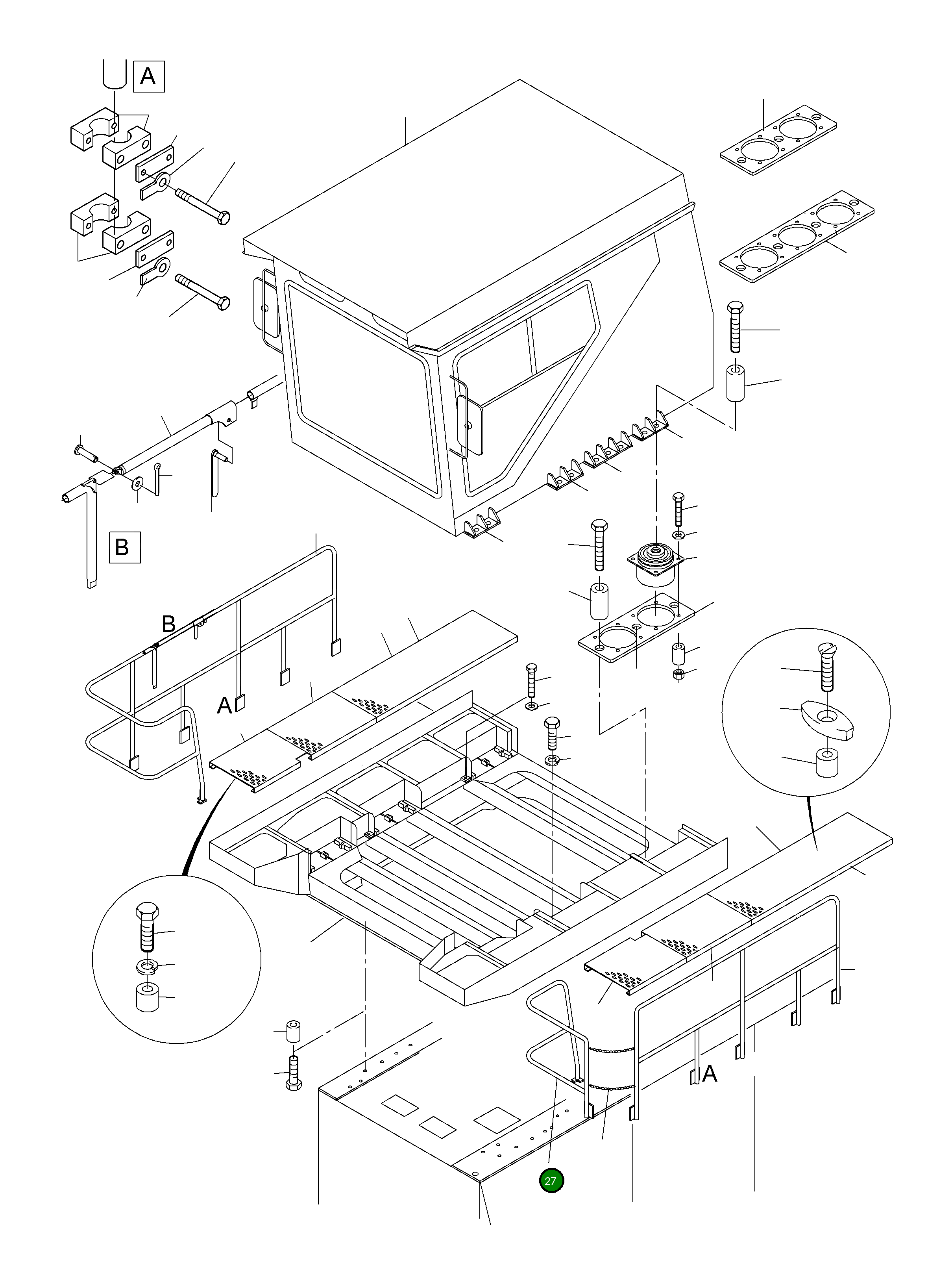 A
B
B
A
A
27