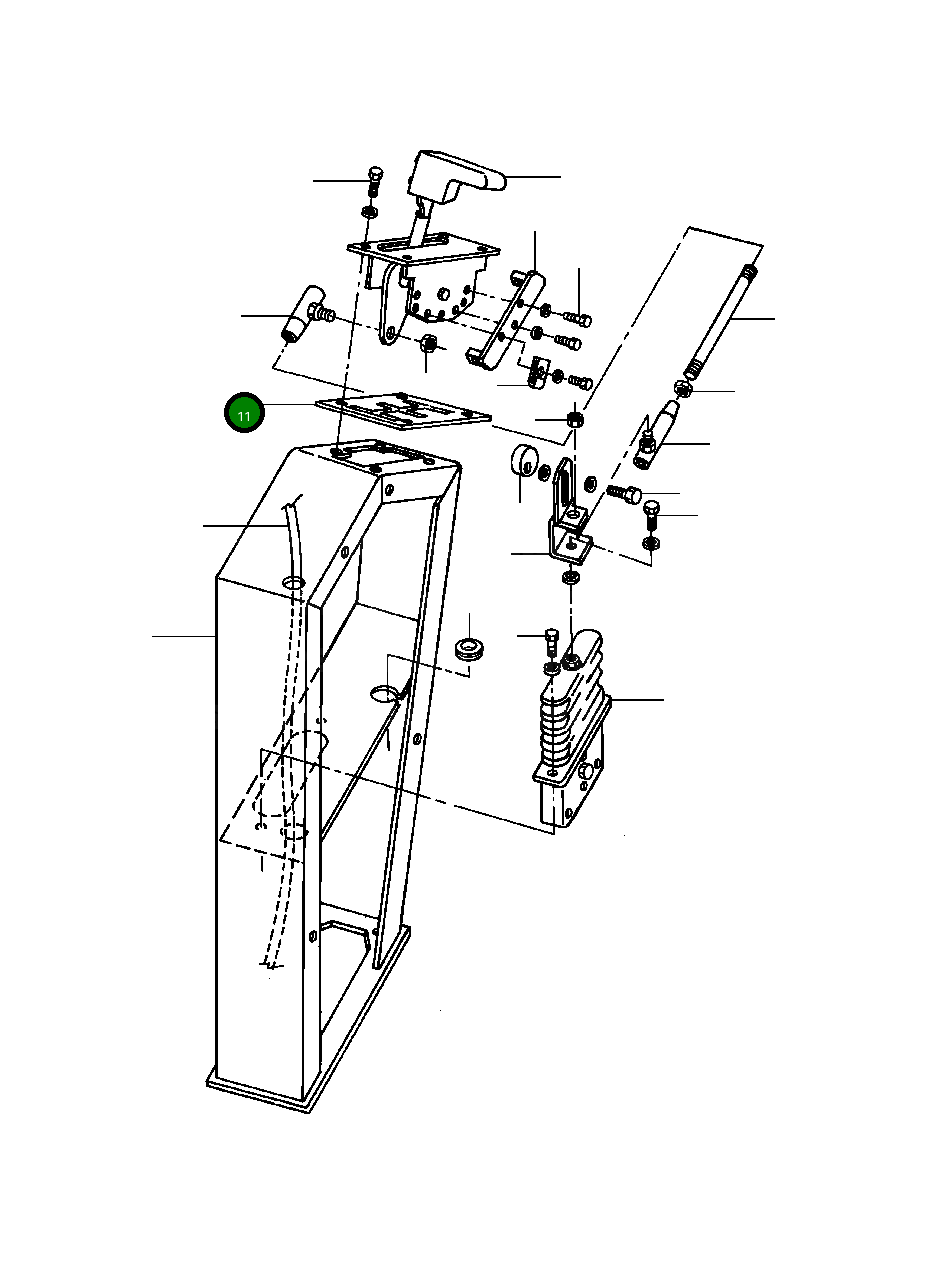 11