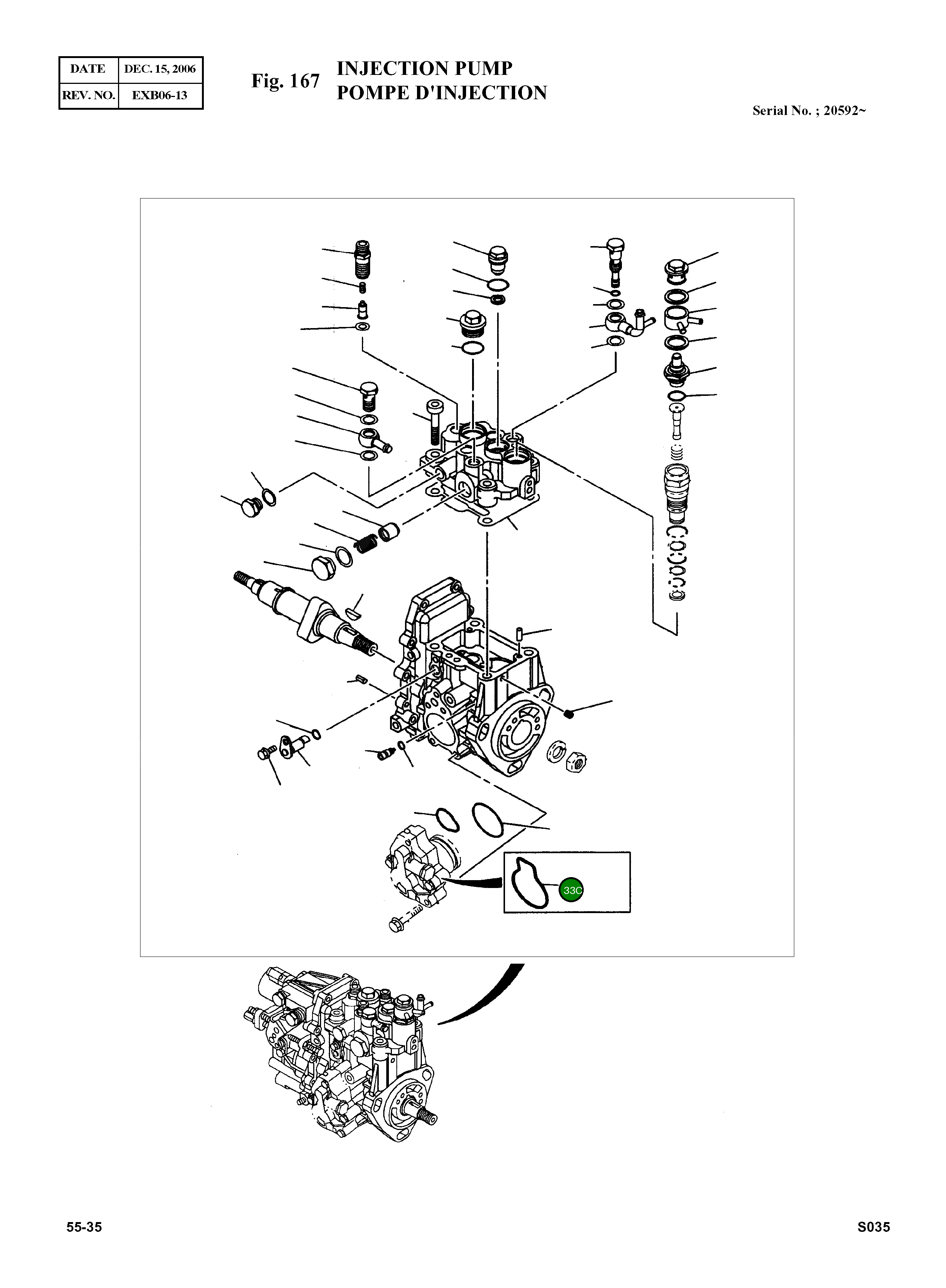 | DATE | DEC. 15, 2006 |
|---|---|
| REV. NO. | EXB06-13 |

Fig. 167 INJECTION PUMP
POMPE D'INJECTION

Serial No. ; 20592~

33C

55-35

S035