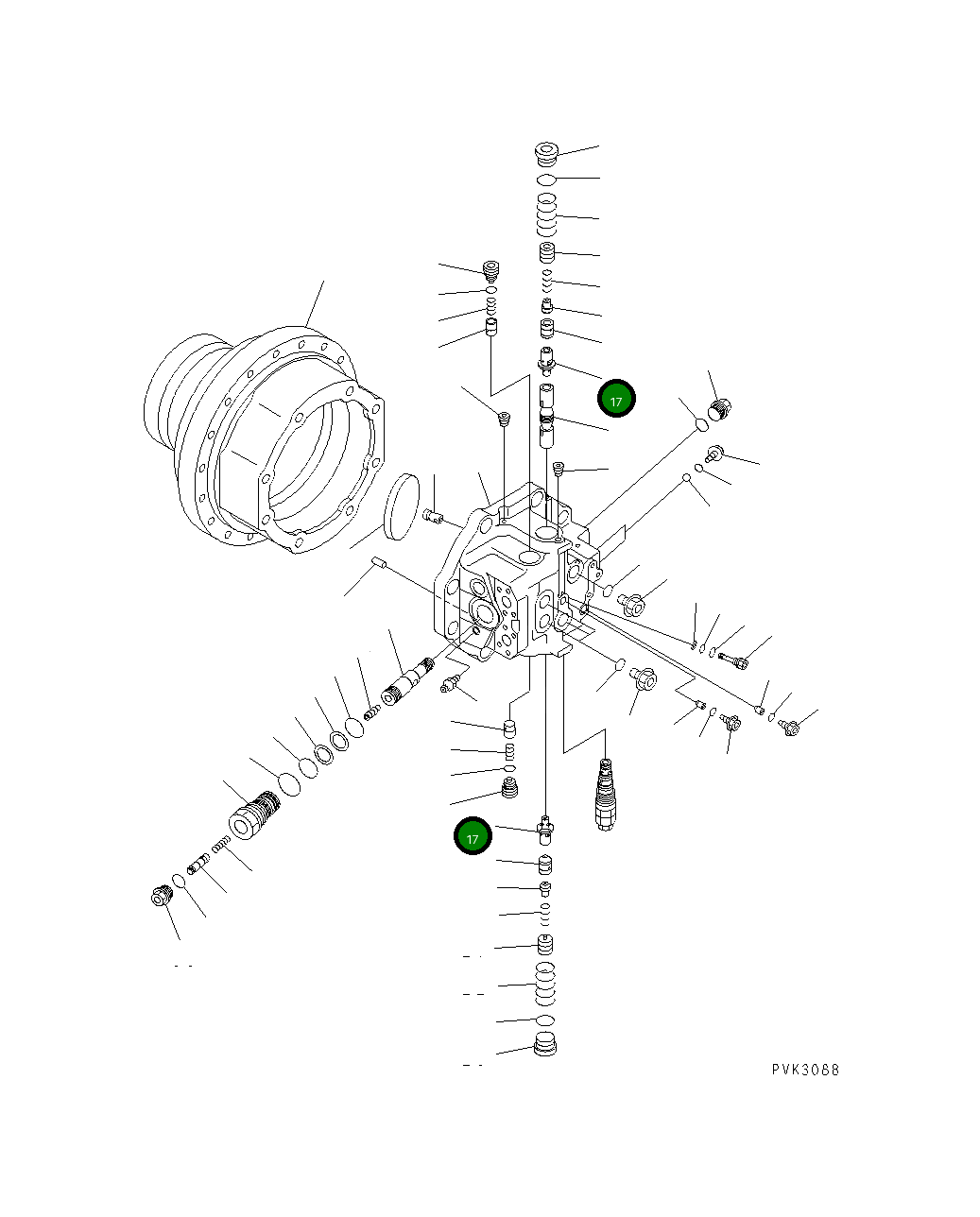 17

17

PVK3088