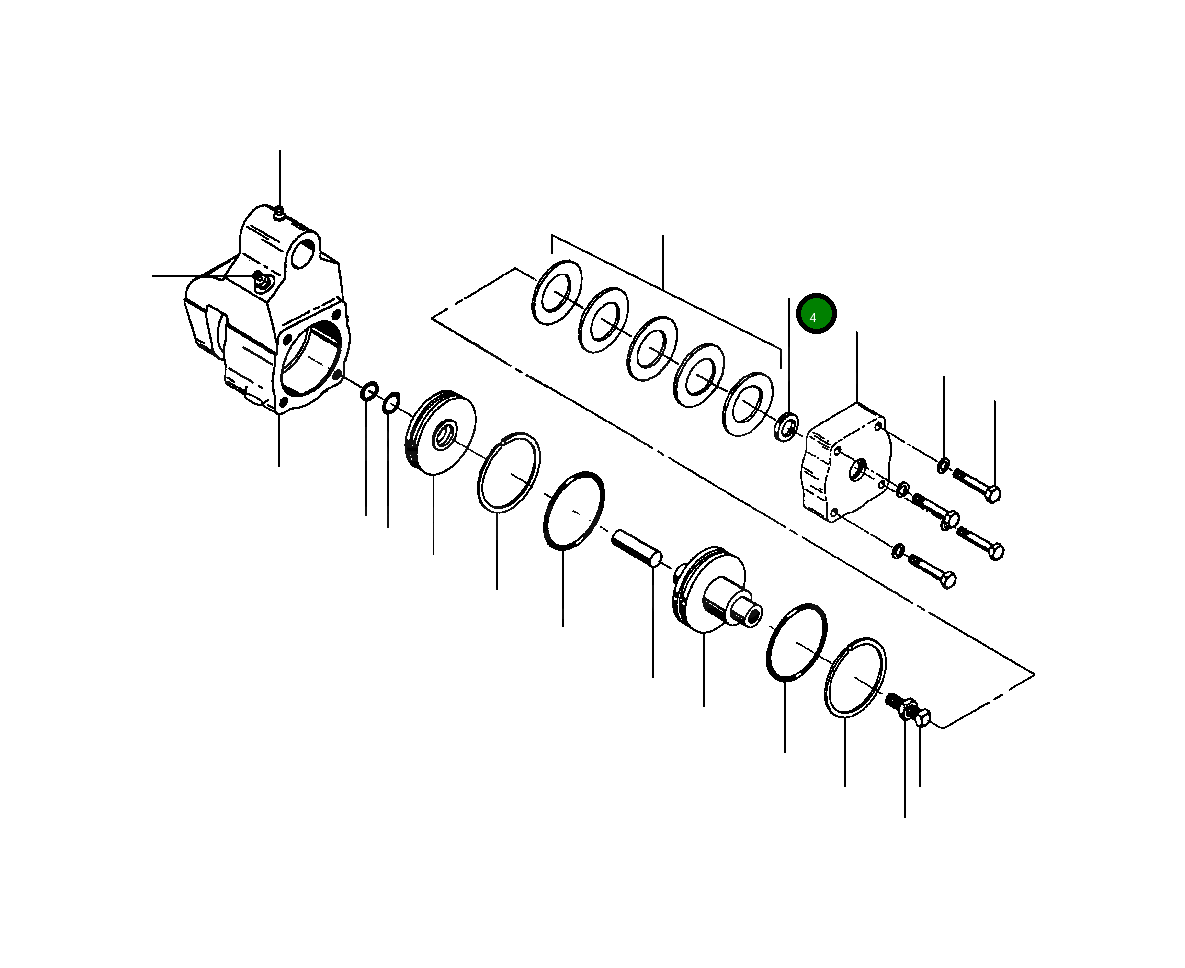 4