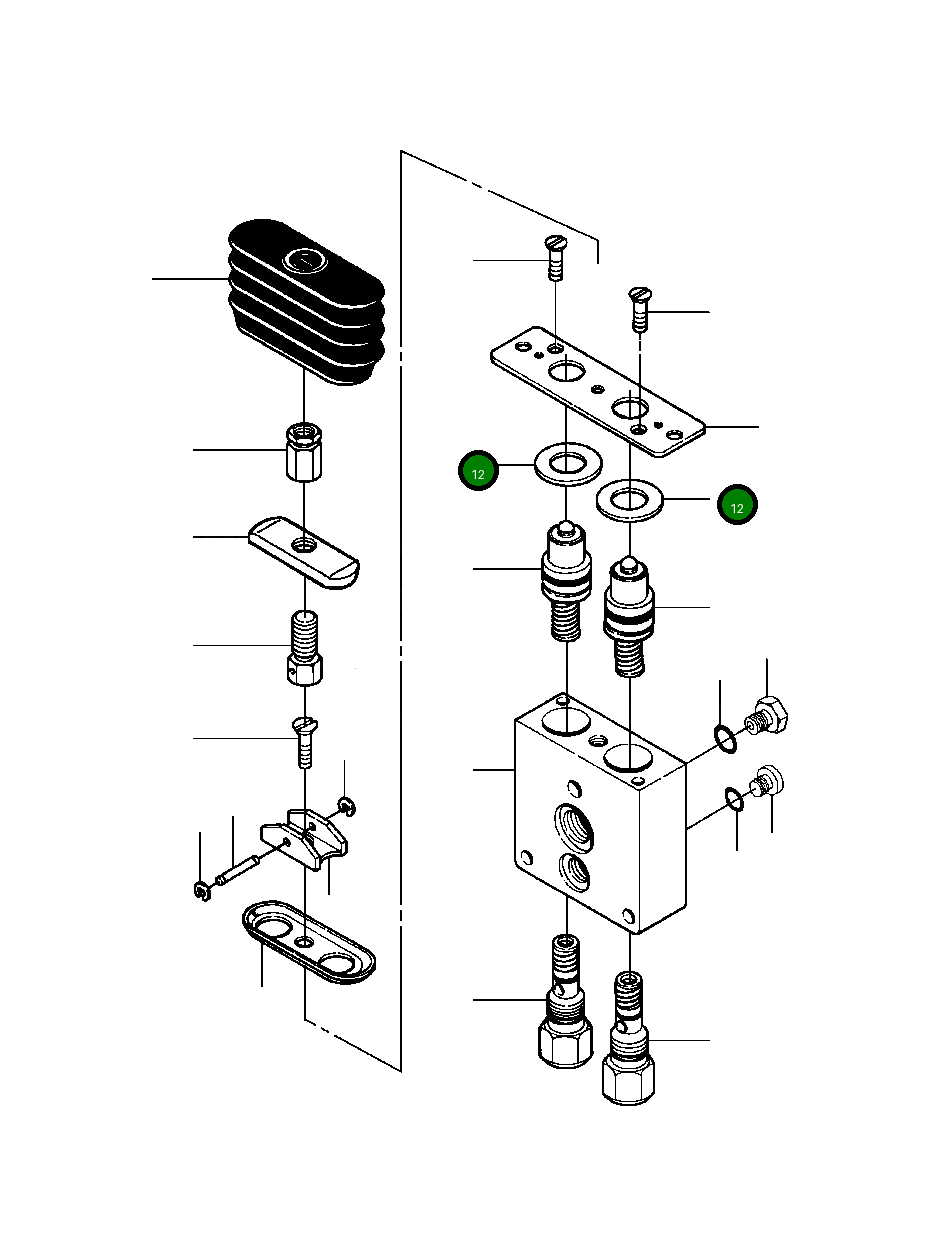 12
12