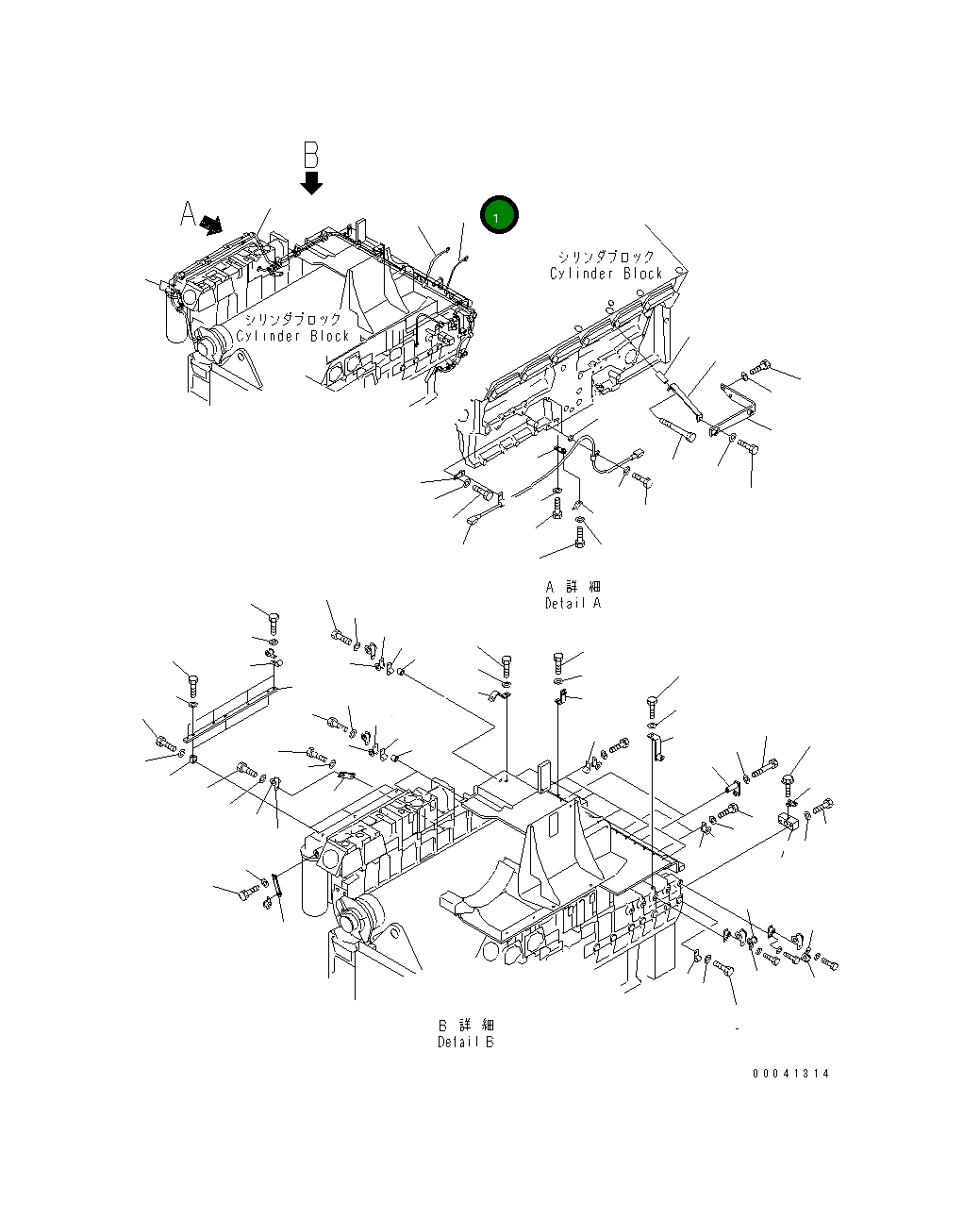 B

A

1

シリンダブロック
Cylinder Block

シリンダブロック
Cylinder Block

A 詳 細
Detail A

B 詳 細
Detail B

00041314