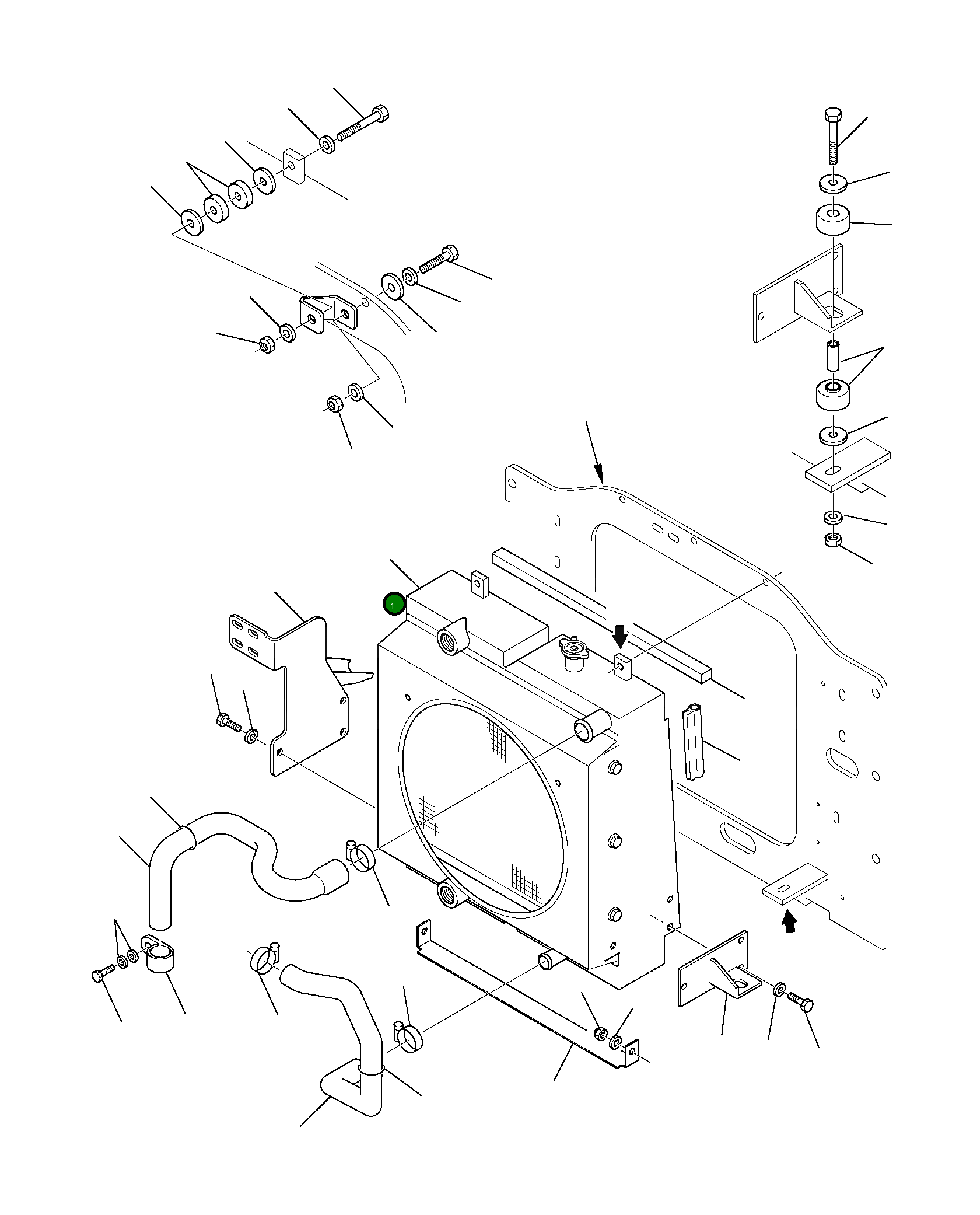 1