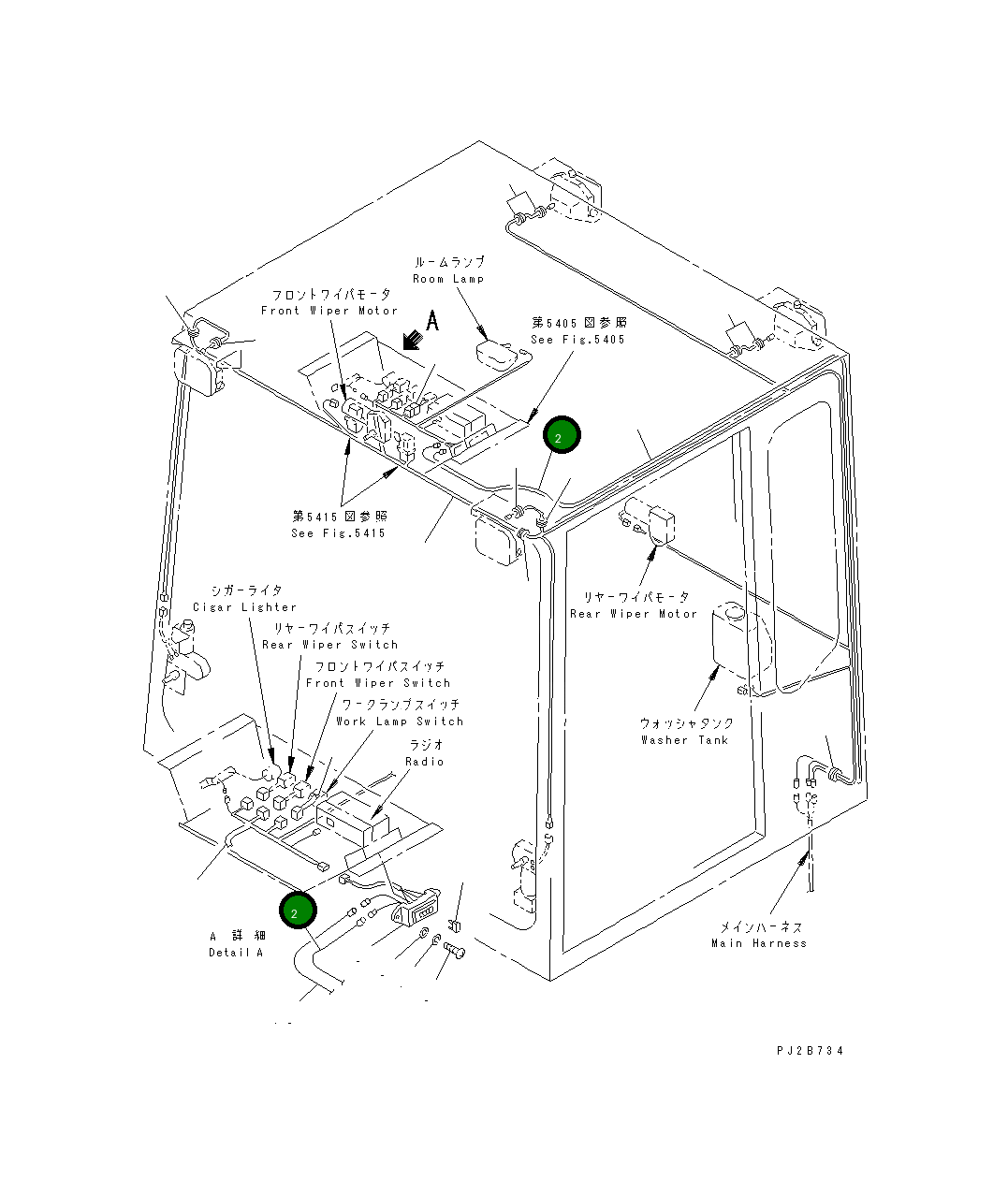 ルームランプ
Room Lamp

フロントワイパモータ
Front Wiper Motor

A

第5405図参照
See Fig.5405

2

第5415図参照
See Fig.5415

シガーライタ
Cigar Lighter

リヤーワイパスイッチ
Rear Wiper Switch

フロントワイパスイッチ
Front Wiper Switch

ワークランプスイッチ
Work Lamp Switch

ラジオ
Radio

リヤーワイパモータ
Rear Wiper Motor

ウォッシャタンク
Washer Tank

2

A 詳細
Detail A

メインハーネス
Main Harness

PJ2B734