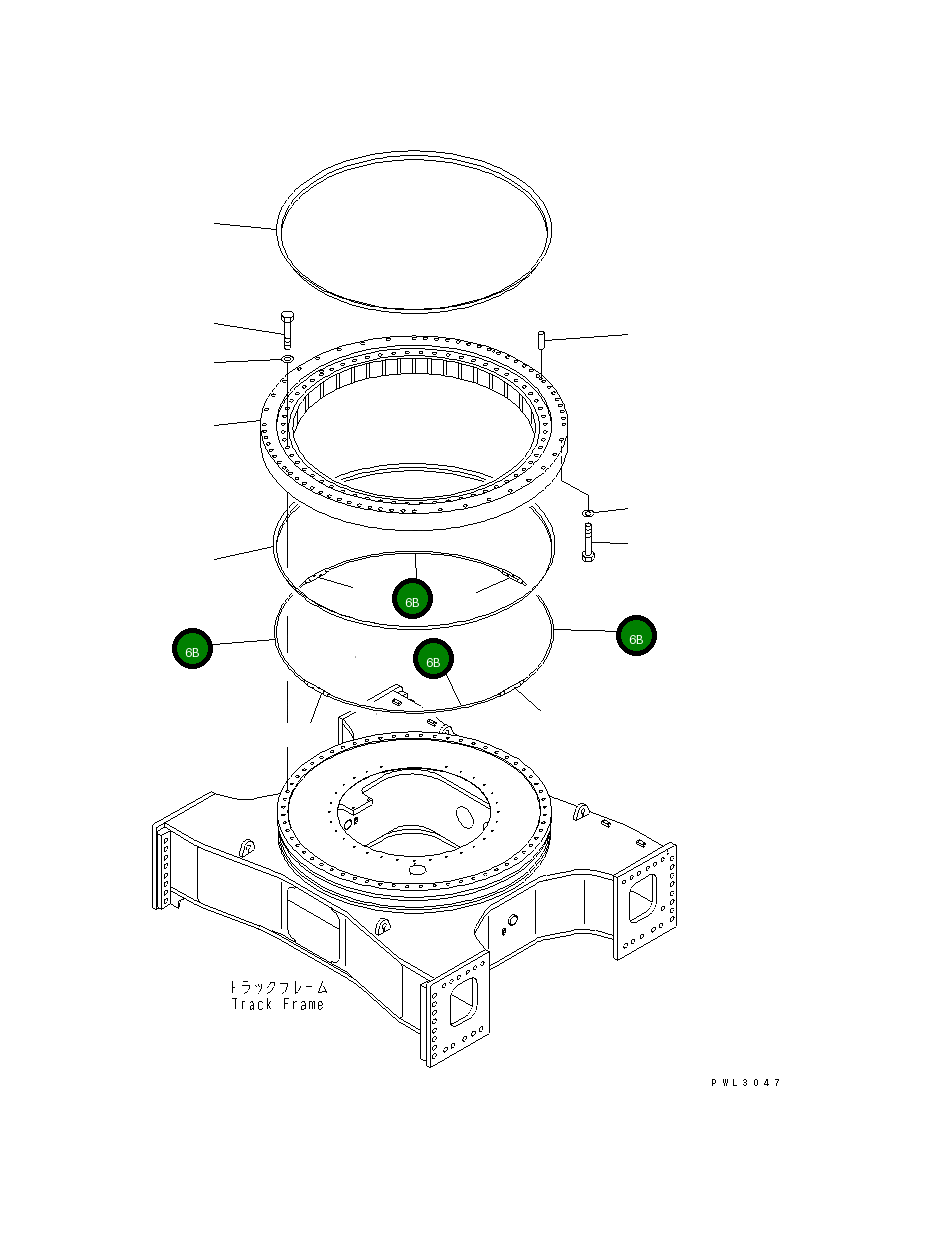 6B
6B
6B
6B
トラックフレーム
Track Frame
PWL3047