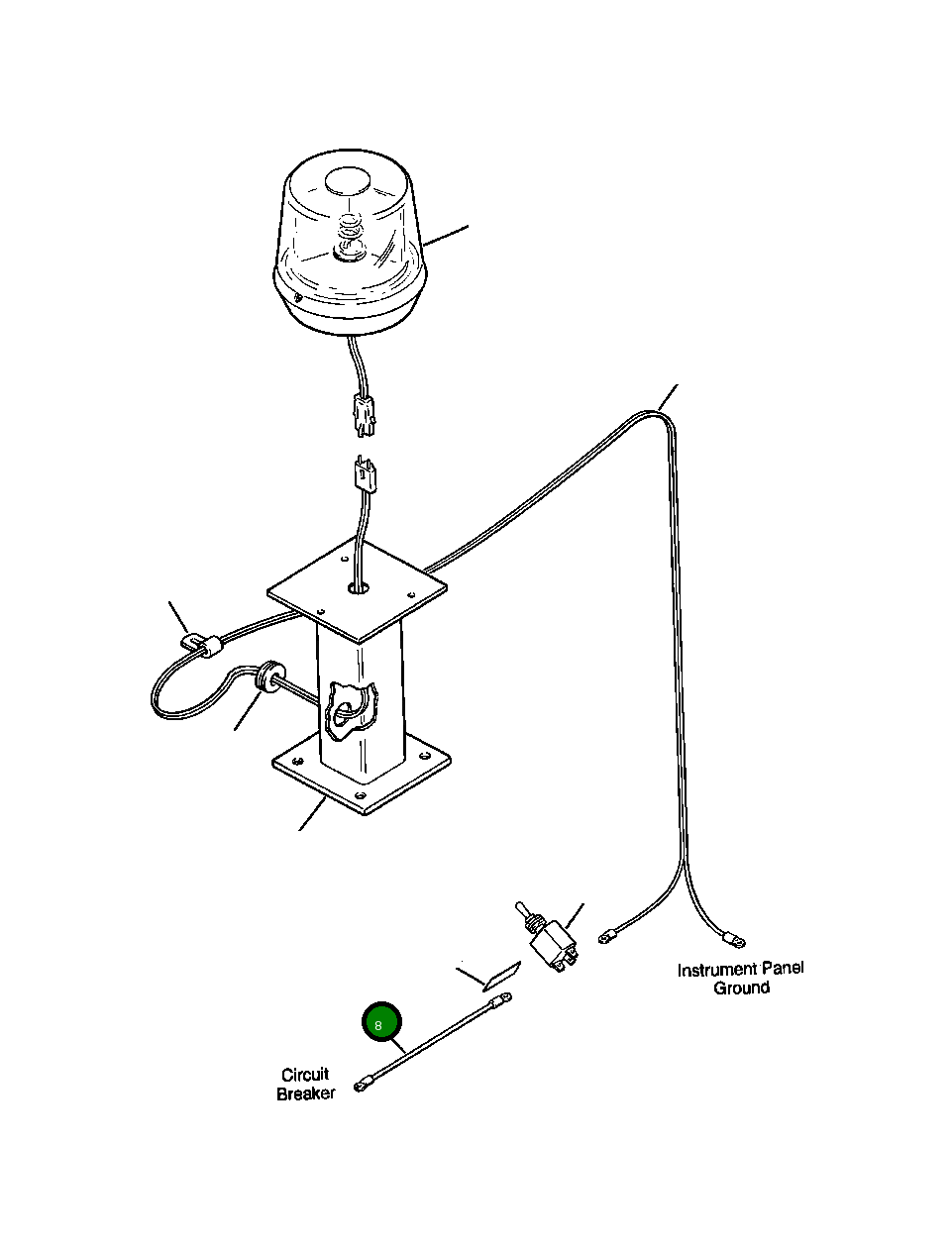 Instrument Panel Ground

8

Circuit Breaker