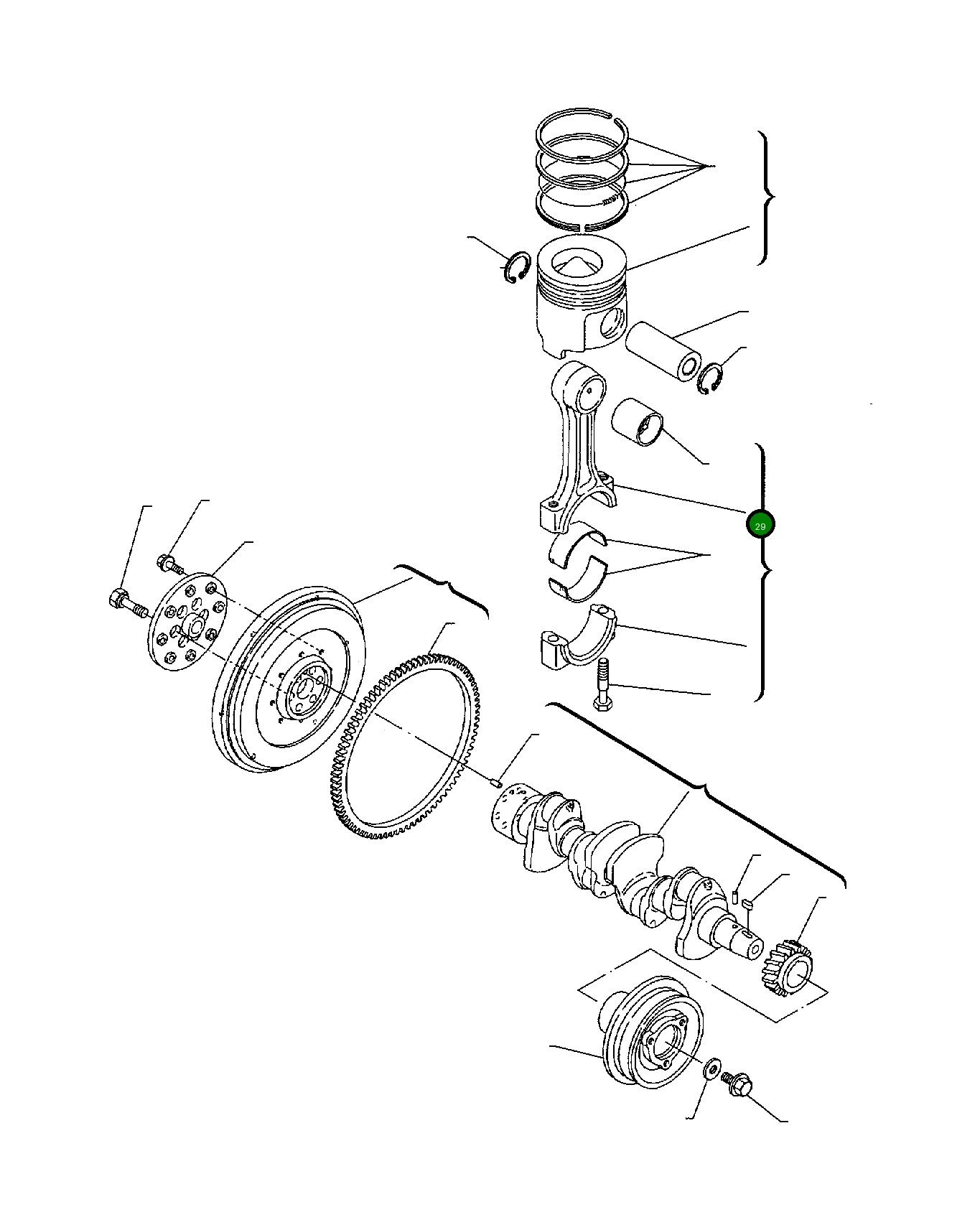 29