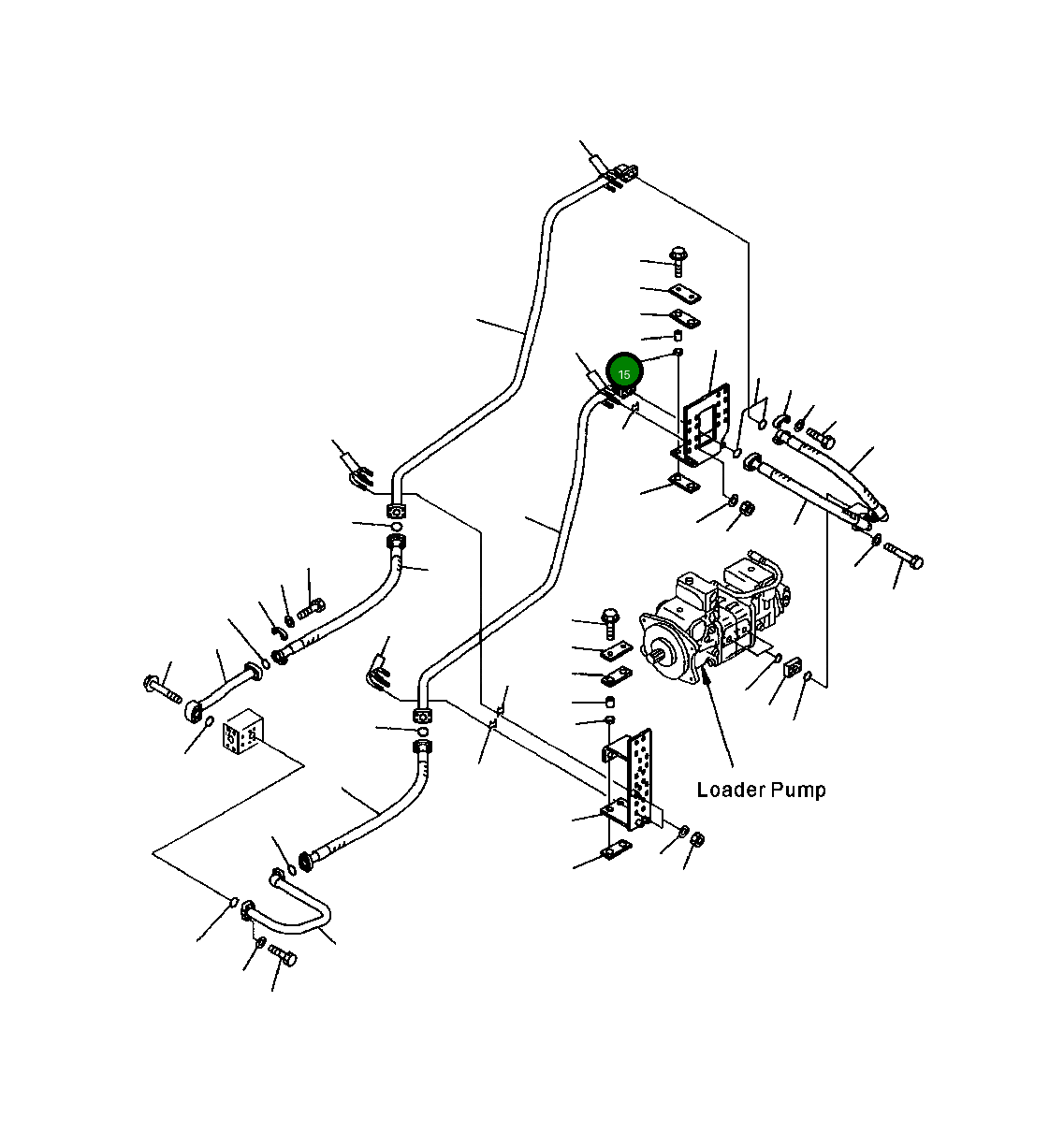 15

Loader Pump