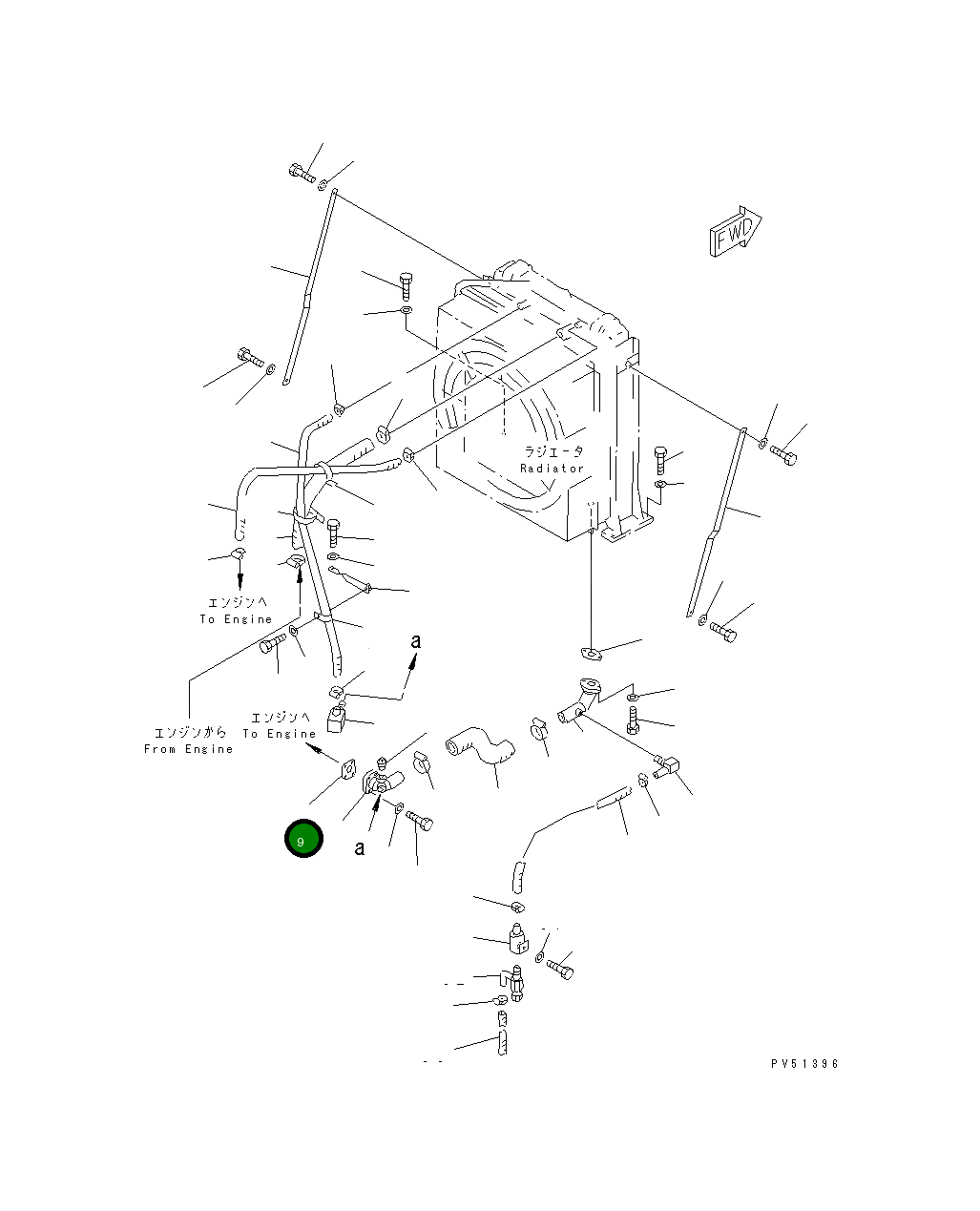 FWD

ラジエータ
Radiator

エンジンへ
To Engine

a

エンジンから
From Engine

エンジンへ
To Engine

9

a

PV51396