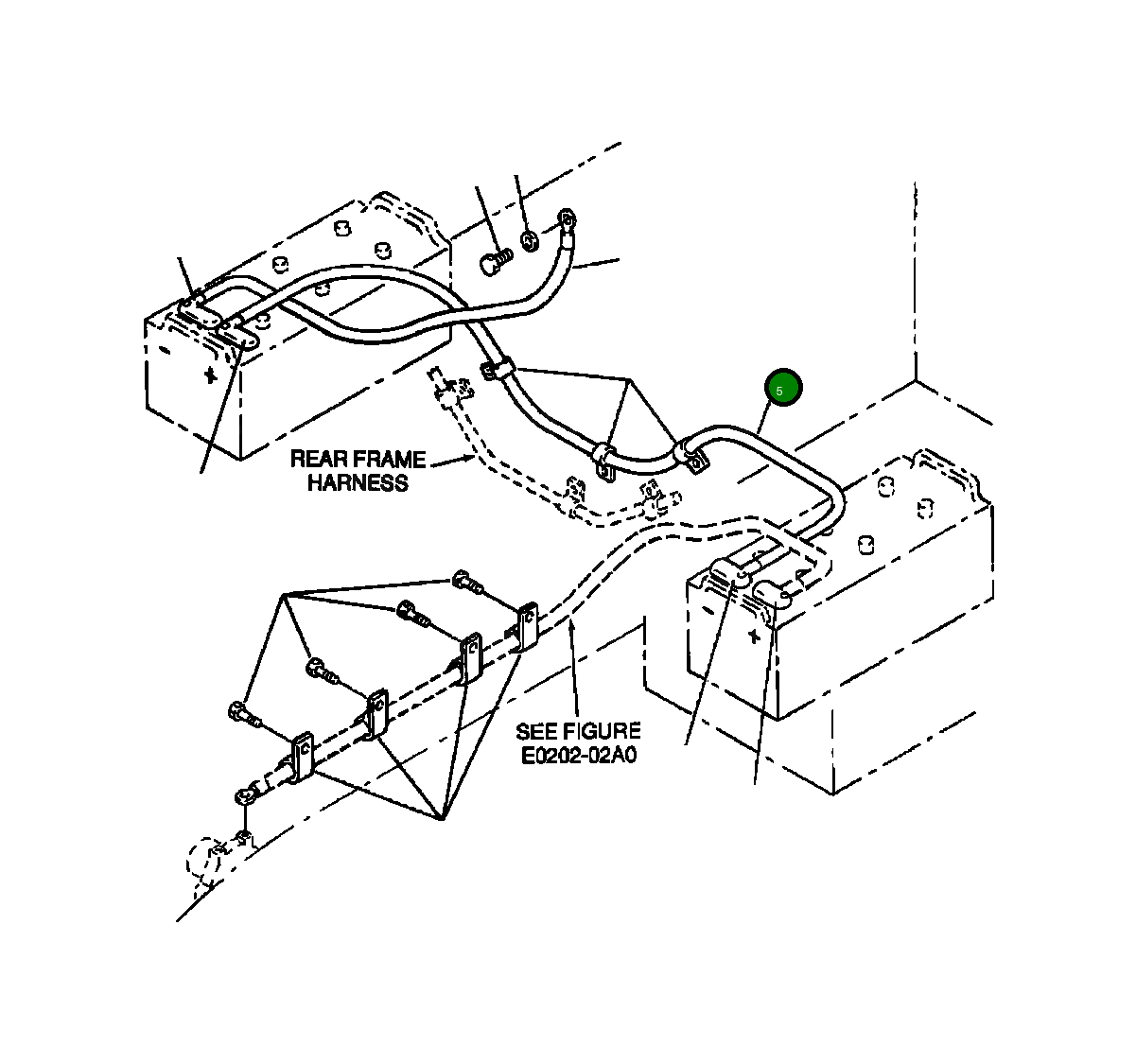 5

REAR FRAME HARNESS

SEE FIGURE E0202-02A0