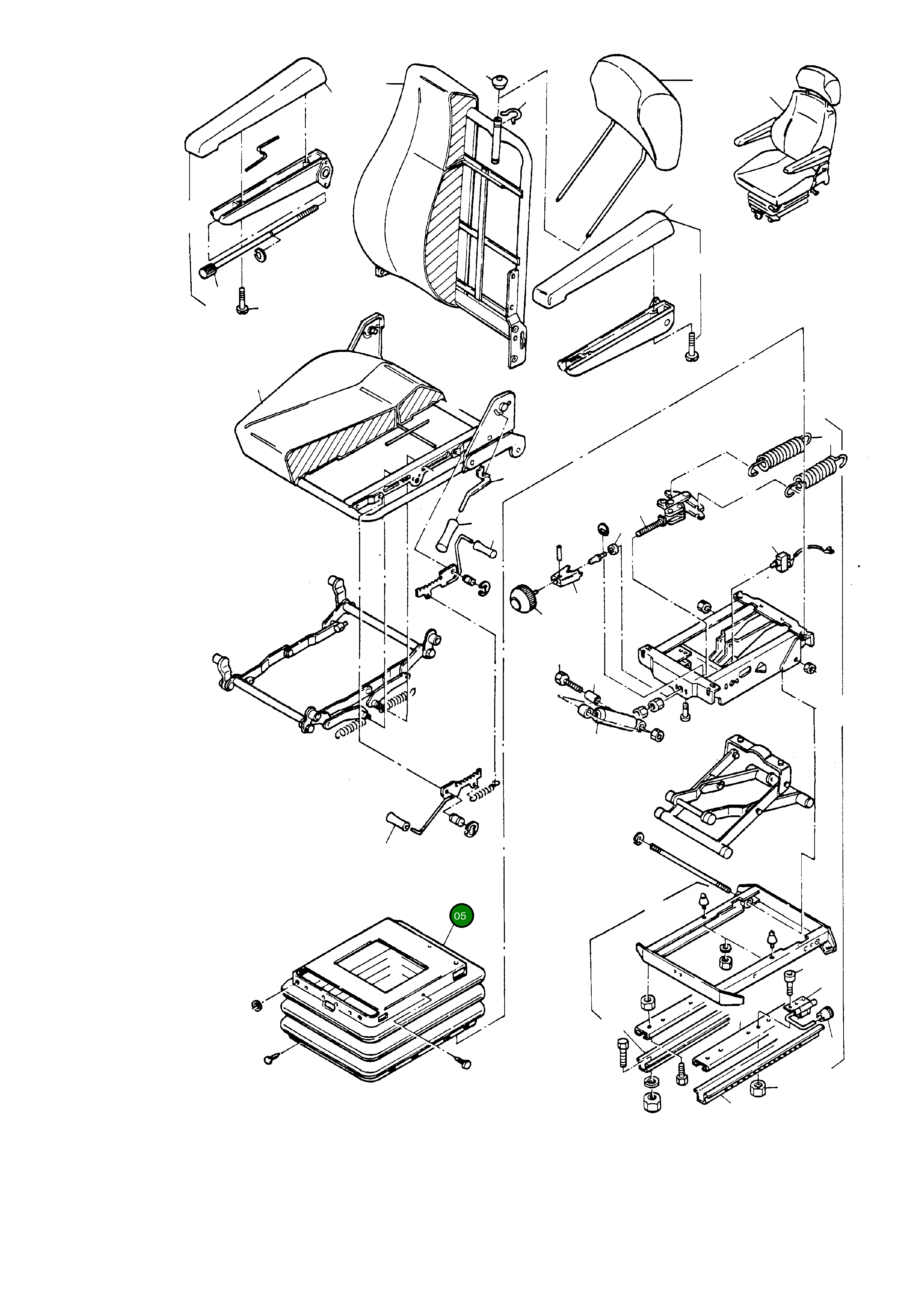 05