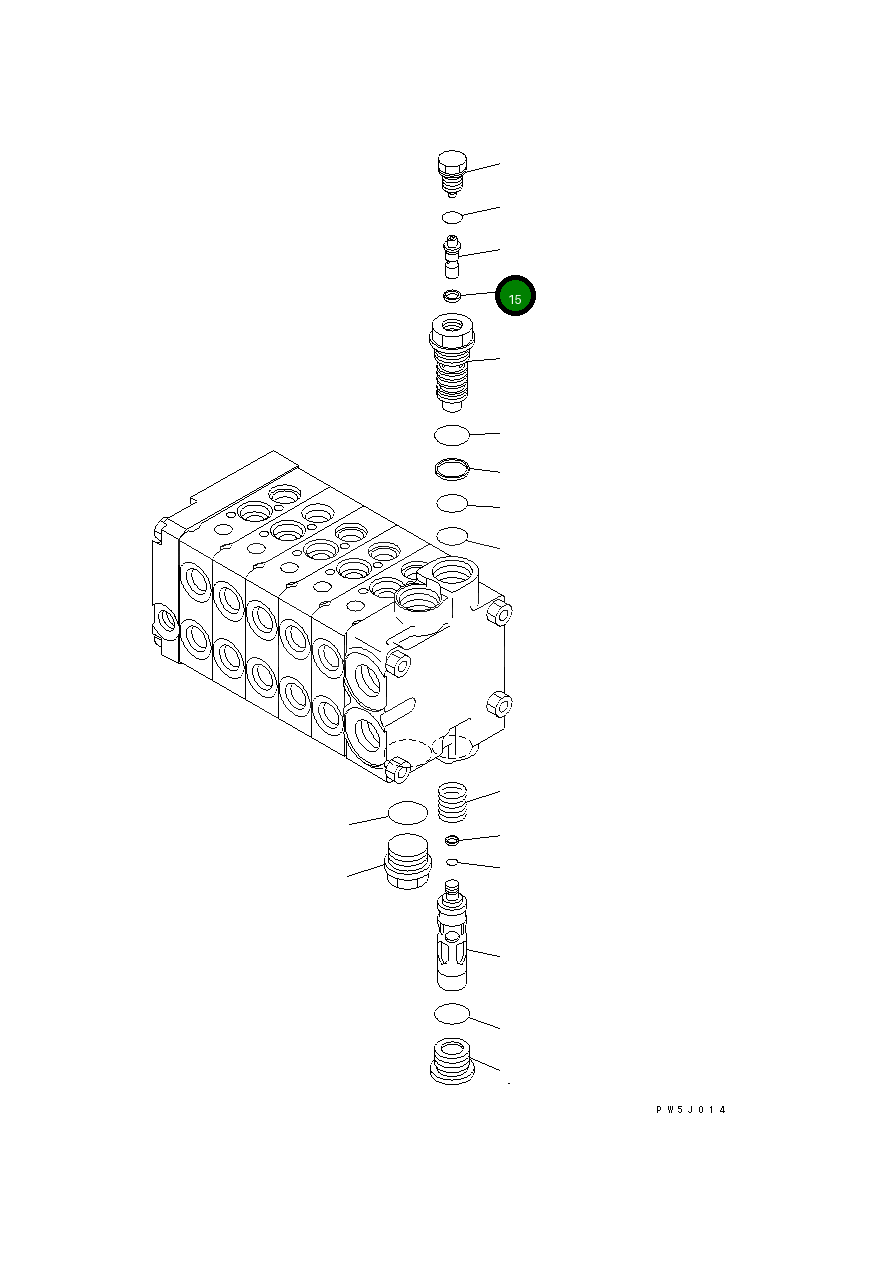 15

PW5J014