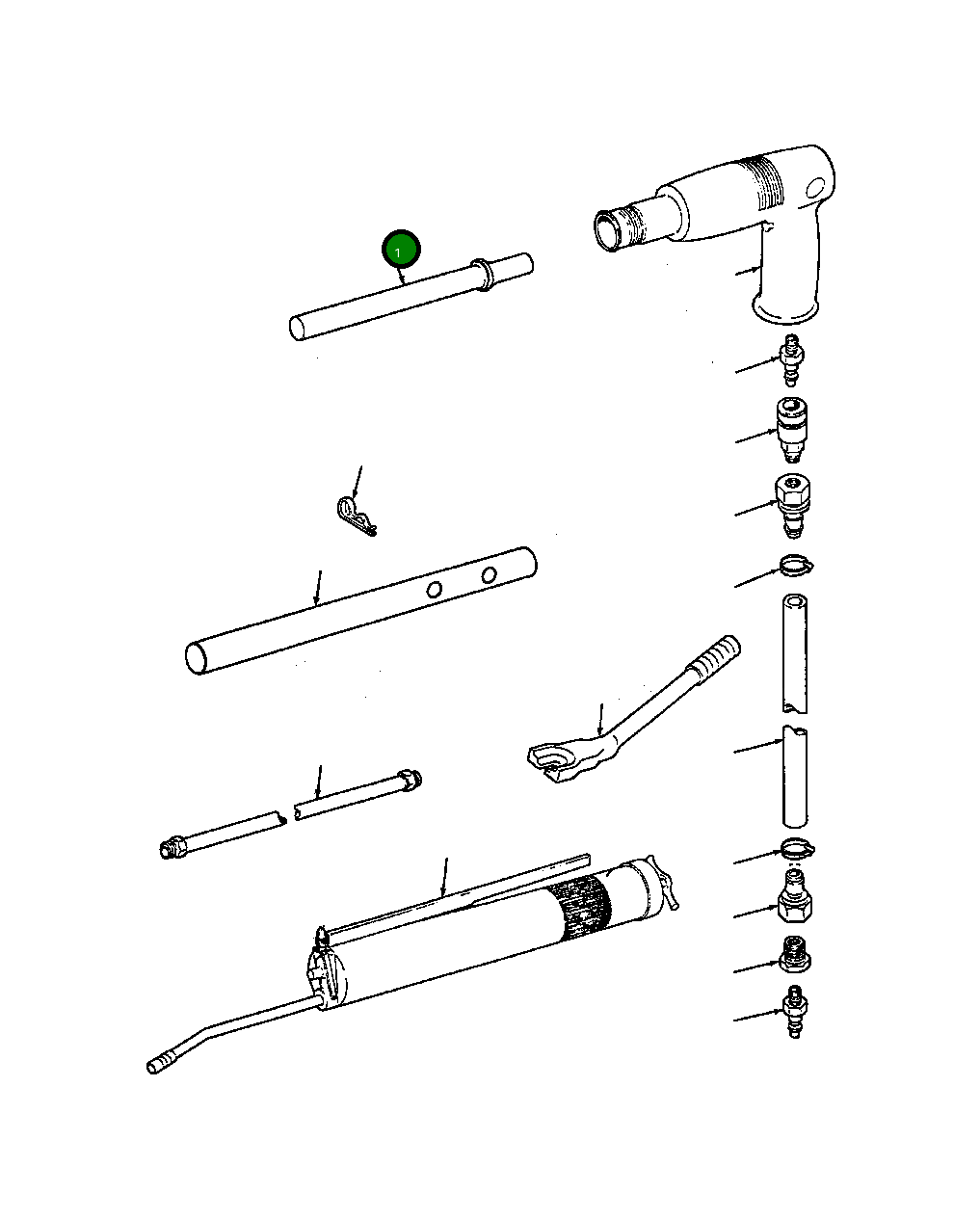 1