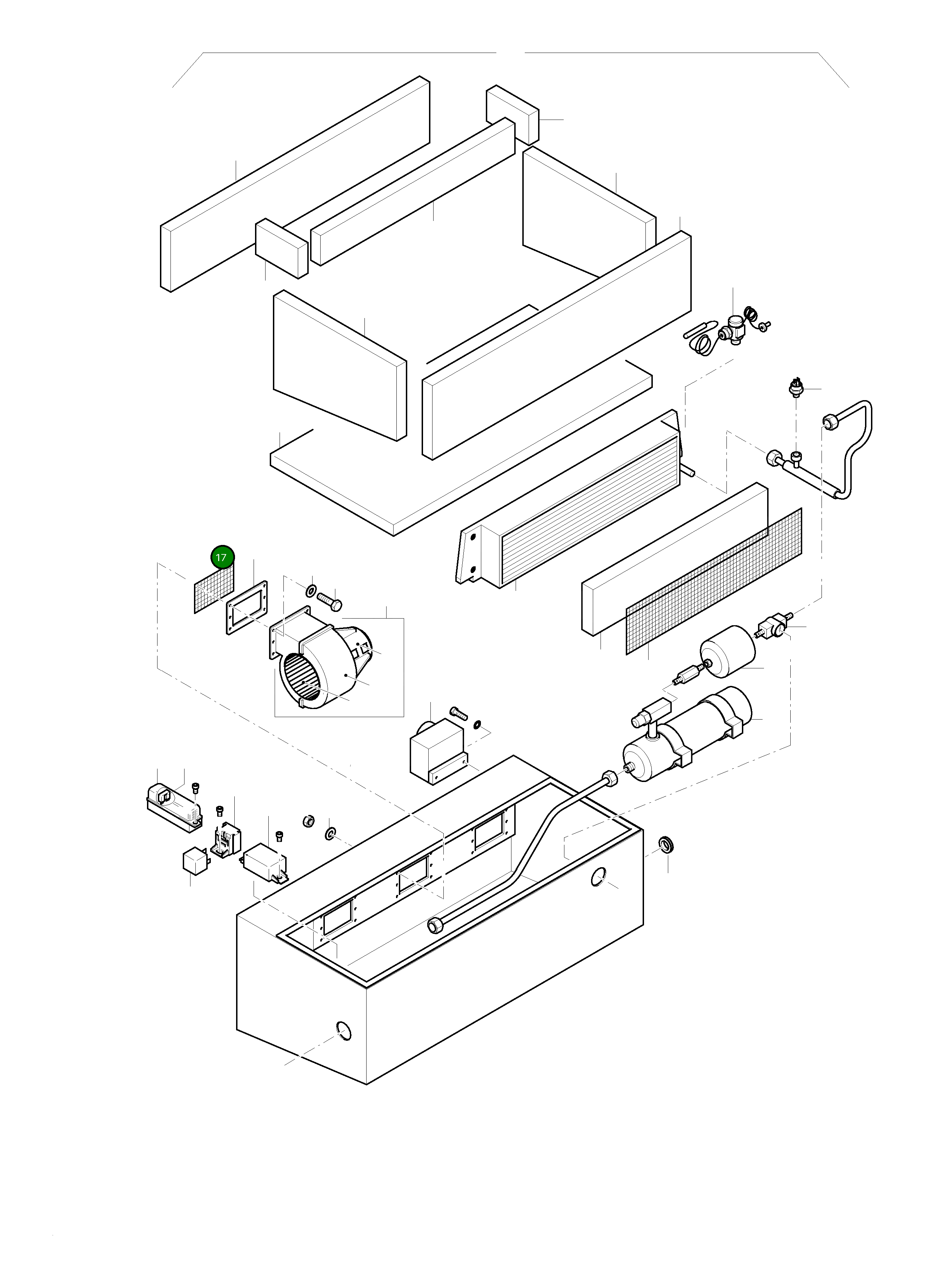 17