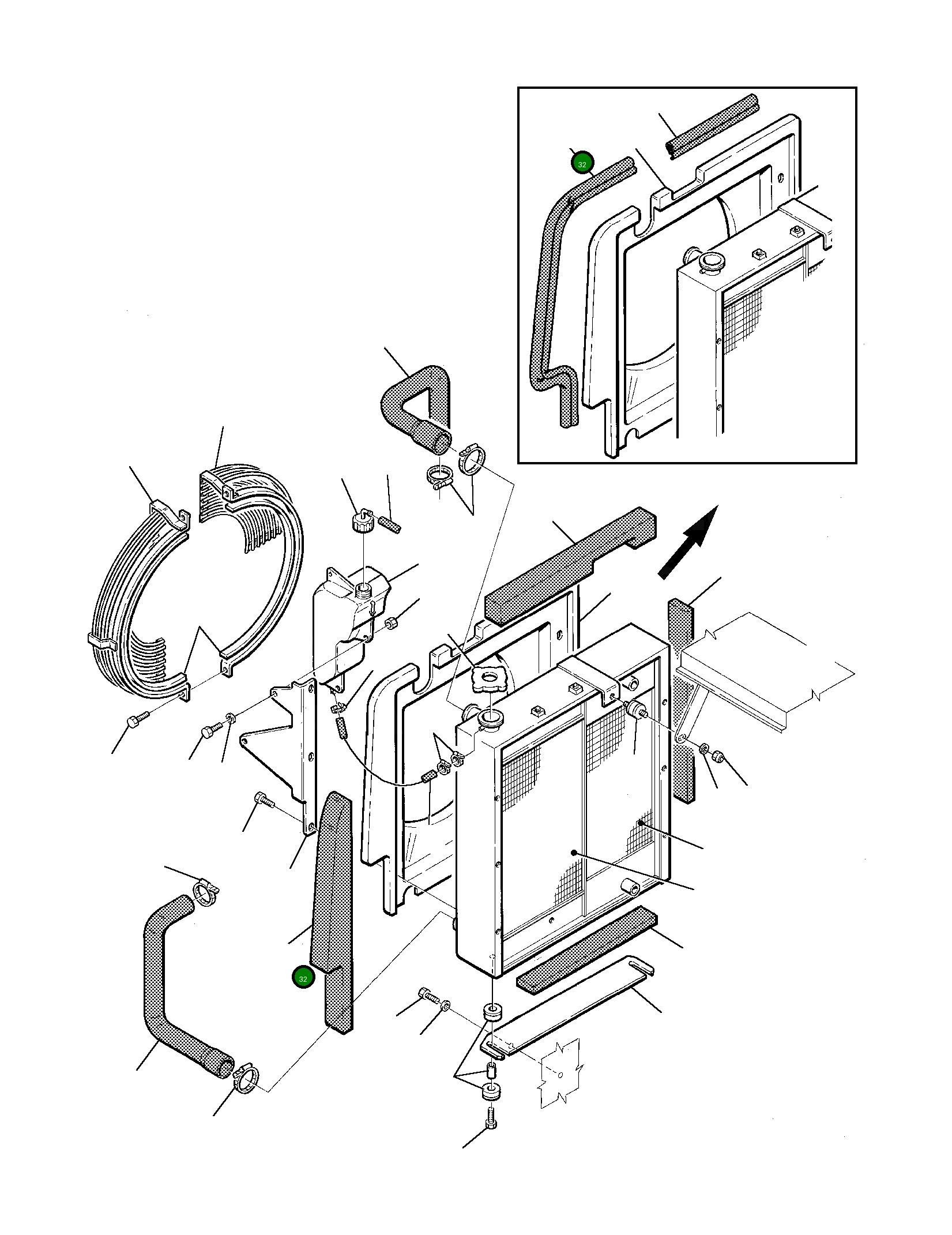 32

32