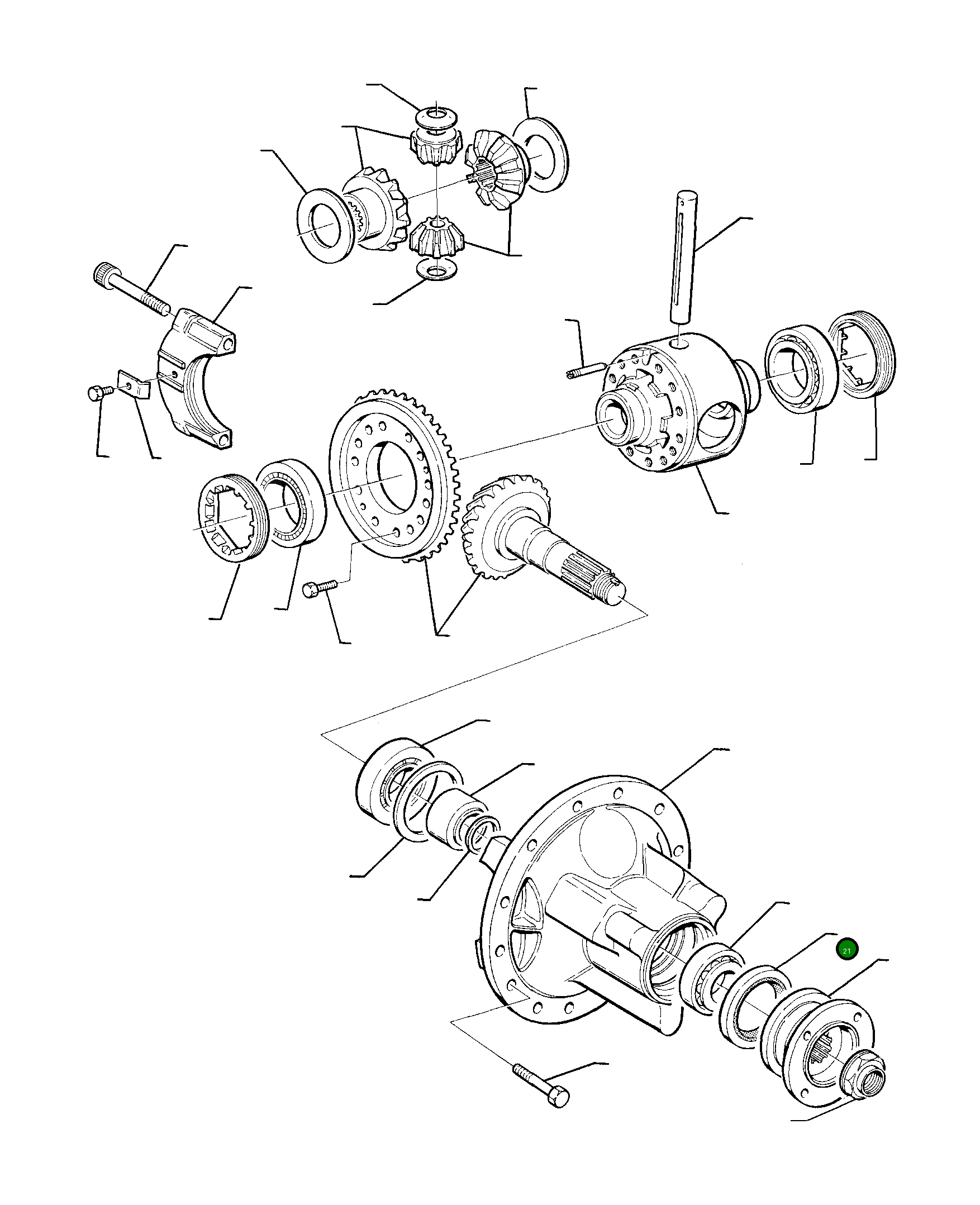 21