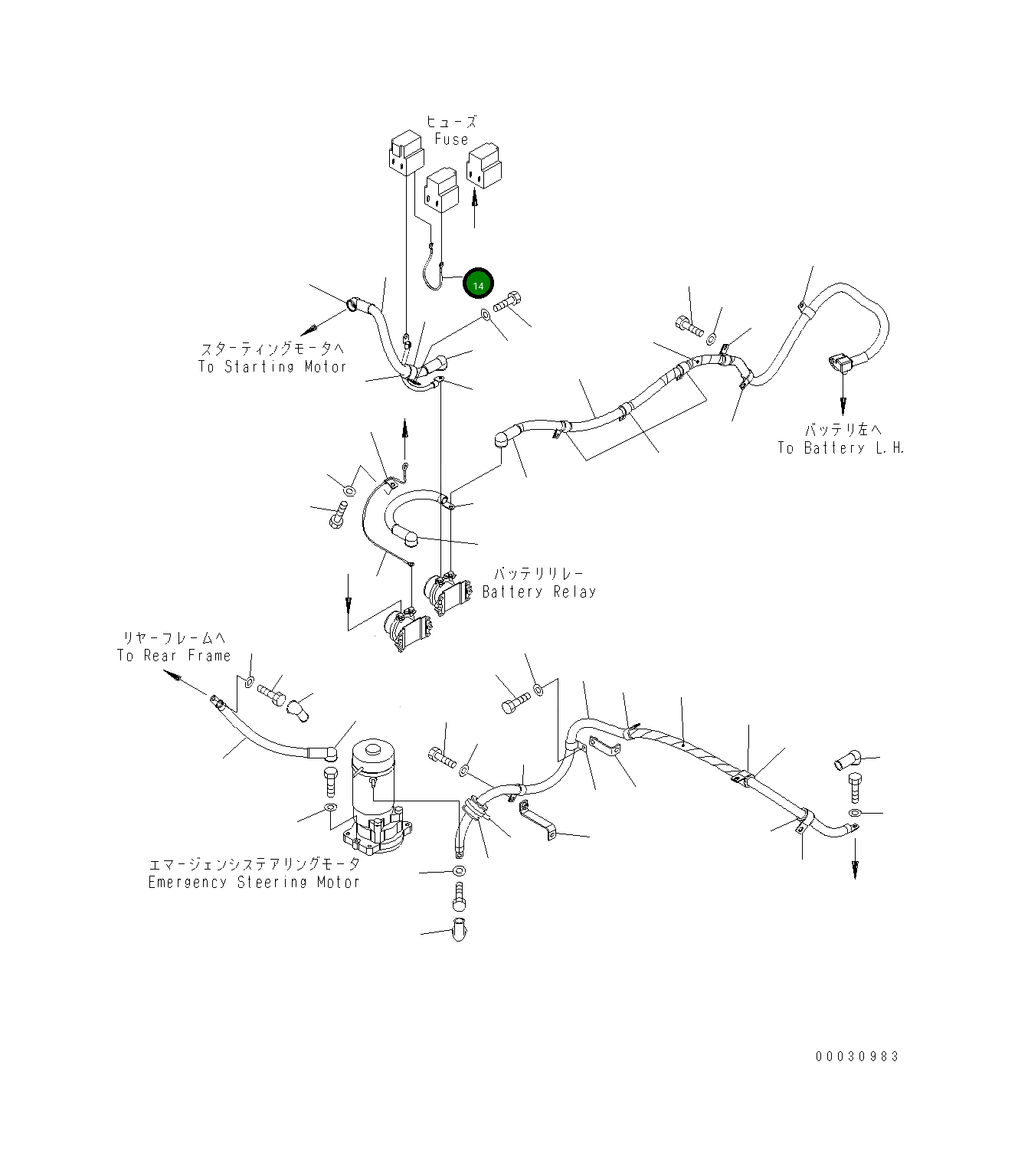 ヒューズ
Fuse

14

スターティングモータへ
To Starting Motor

バッテリ左へ
To Battery L.H.

バッテリリレー
Battery Relay

リヤーフレームへ
To Rear Frame

エマージェンシステアリングモータ
Emergency Steering Motor

00030983