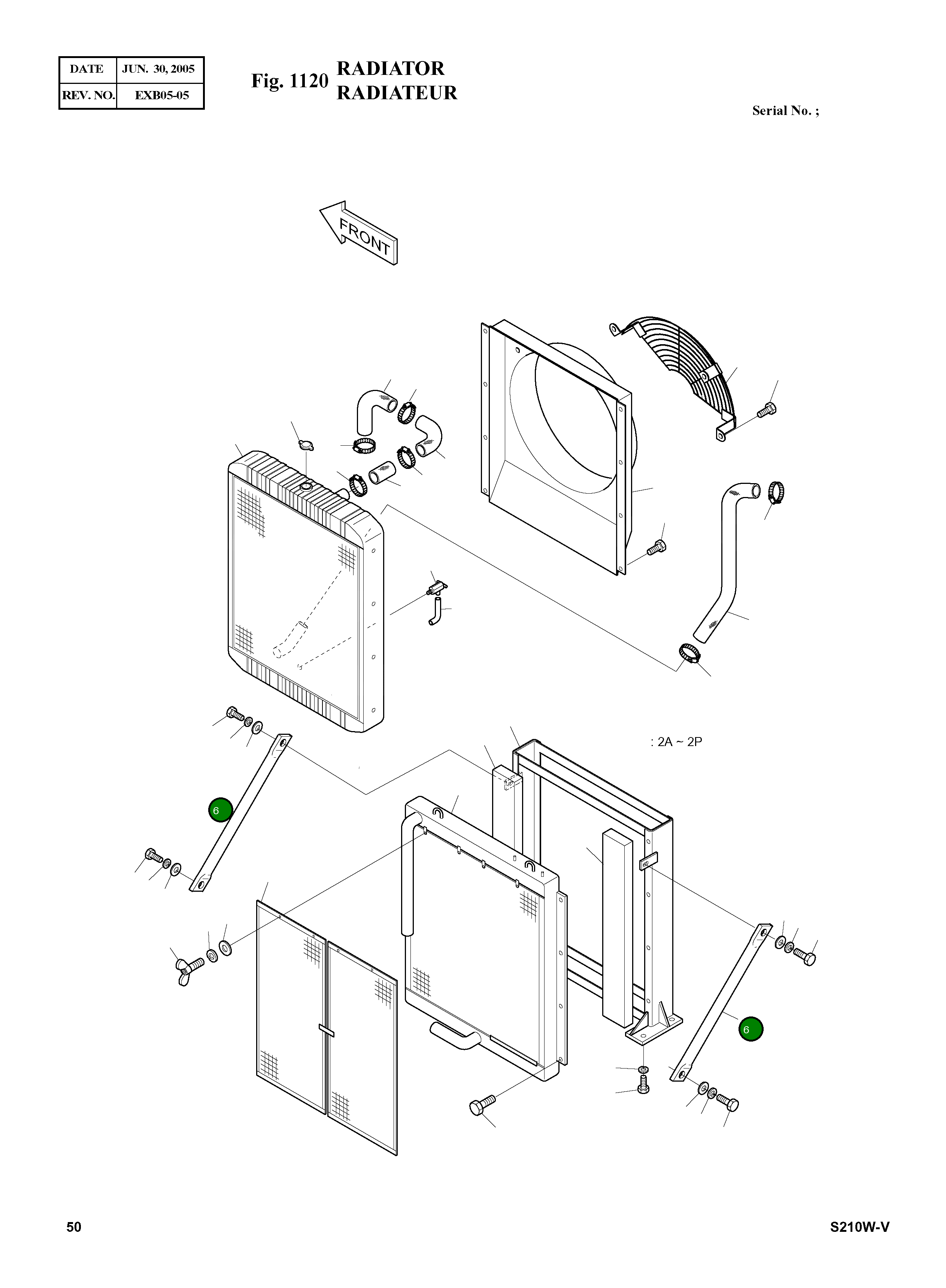 | DATE | JUN. 30, 2005 |
|---|---|
| REV. NO. | EXB05-05 |

Fig. 1120 RADIATOR
RADIATEUR

Serial No. ;

FRONT

: 2A ~ 2P

6

6

50

S210W-V