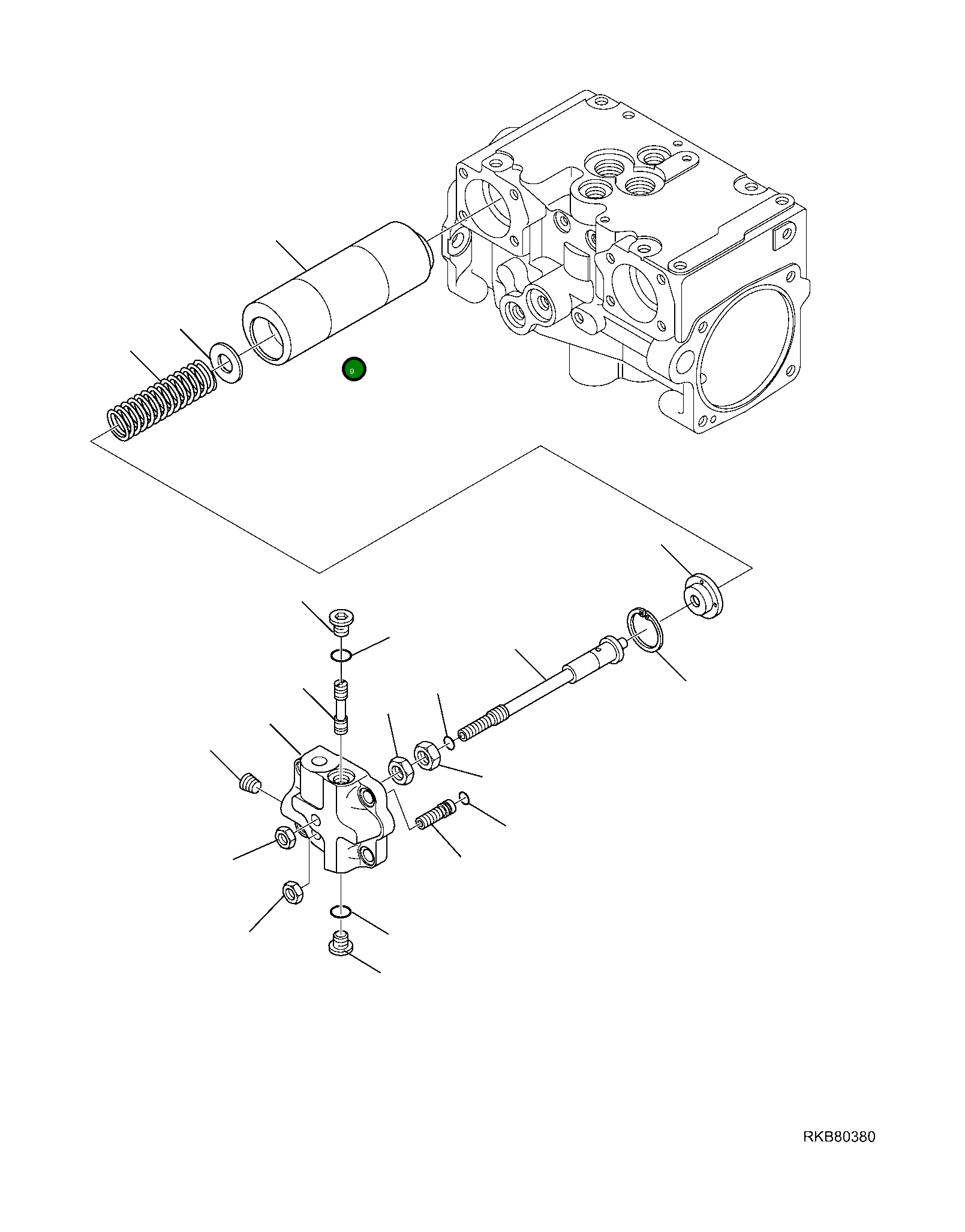 9

RKB80380