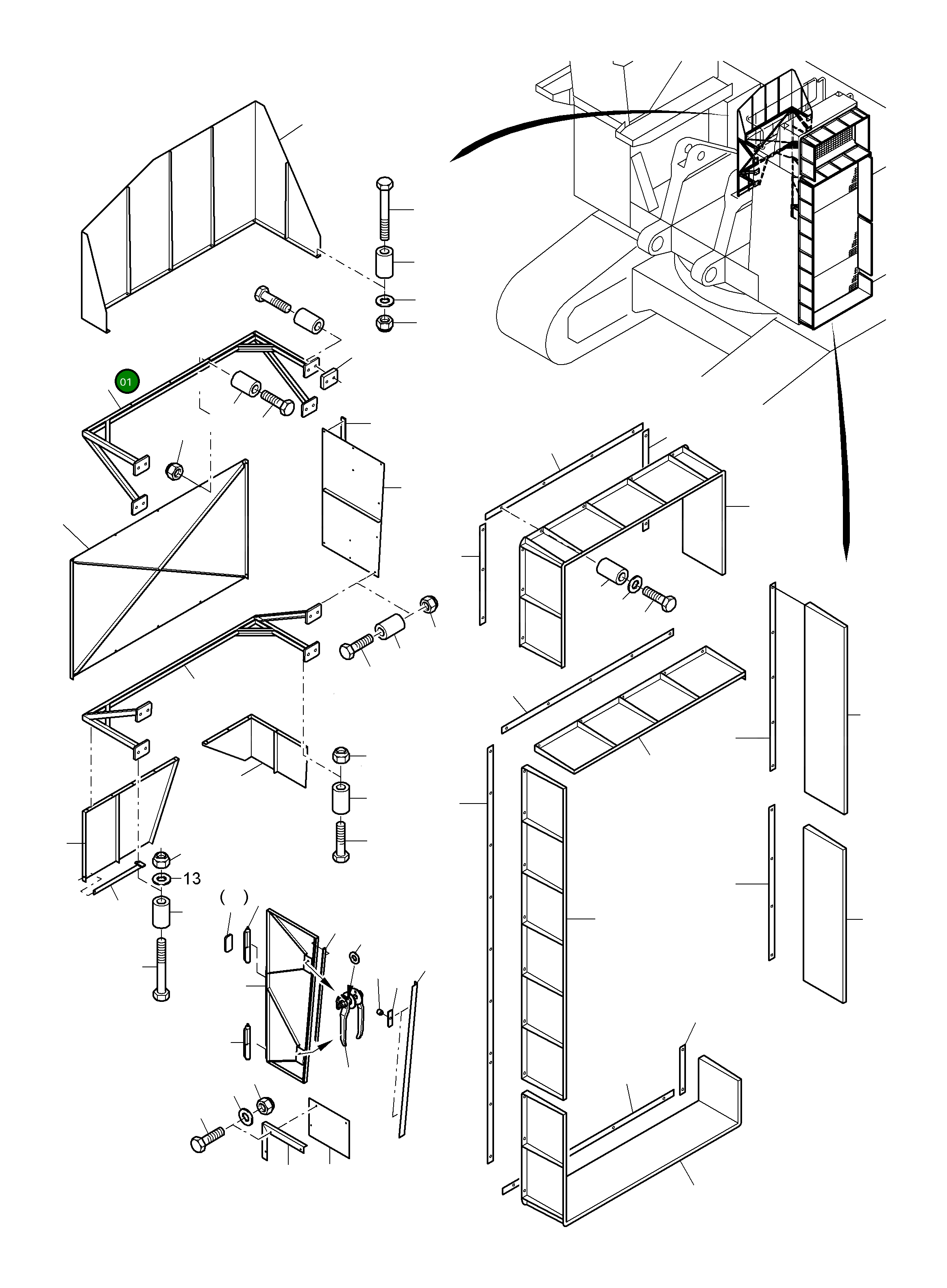 01

13

(   )