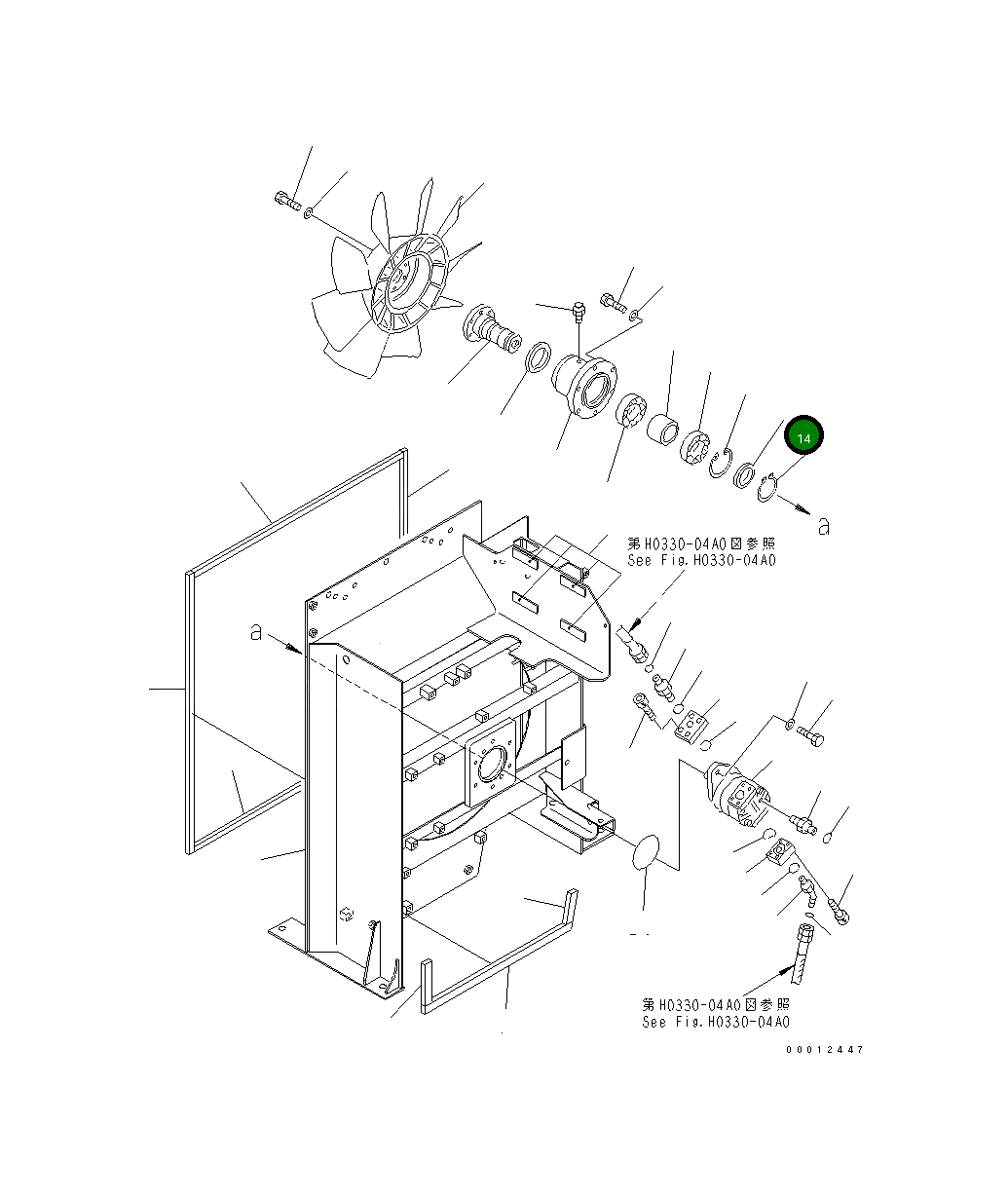 14

a

第H0330-04A0図参照
See Fig.H0330-04A0

a

第H0330-04A0図参照
See Fig.H0330-04A0

00012447