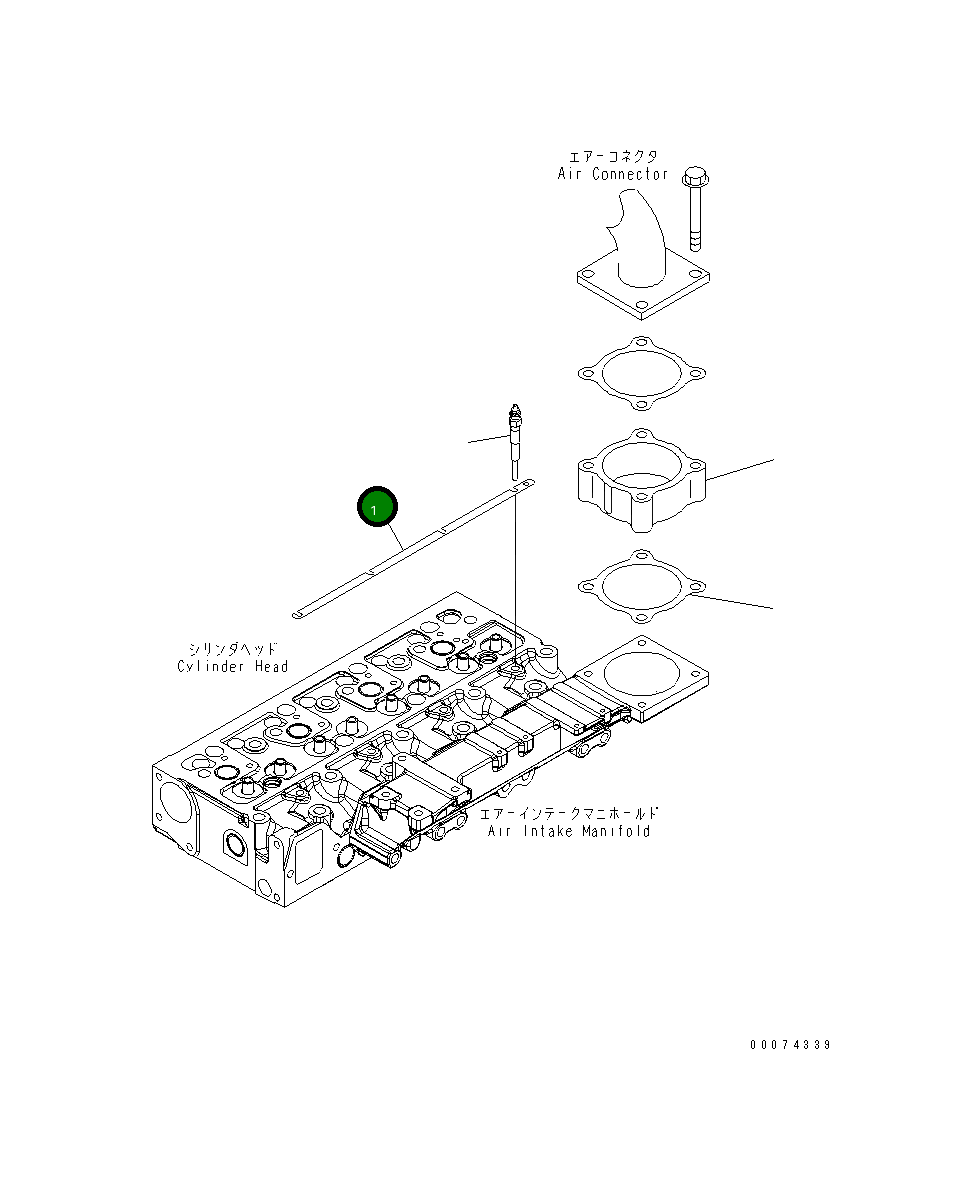 エアーコネクタ
Air Connector

1

シリンダヘッド
Cylinder Head

エアーインテークマニホールド
Air Intake Manifold

00074339