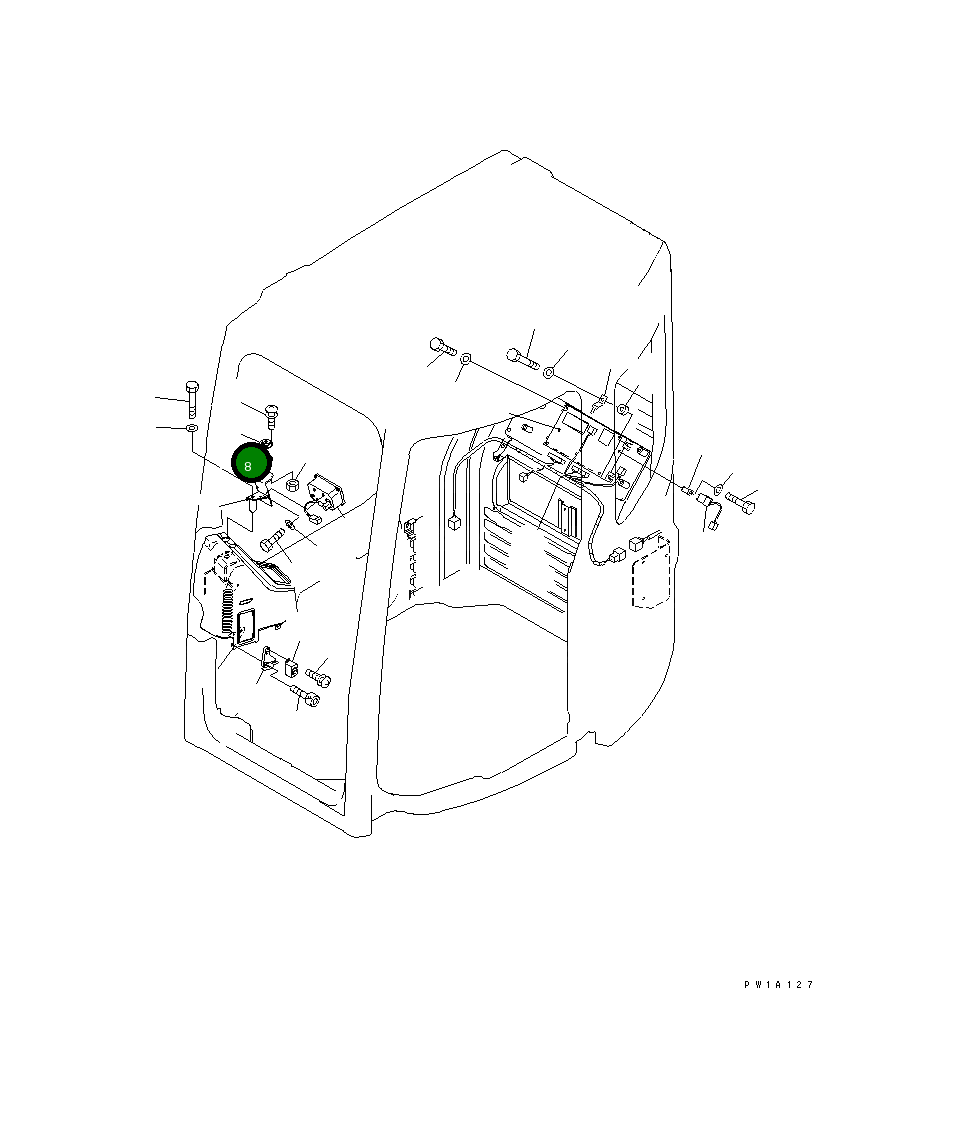 8

PW1A127