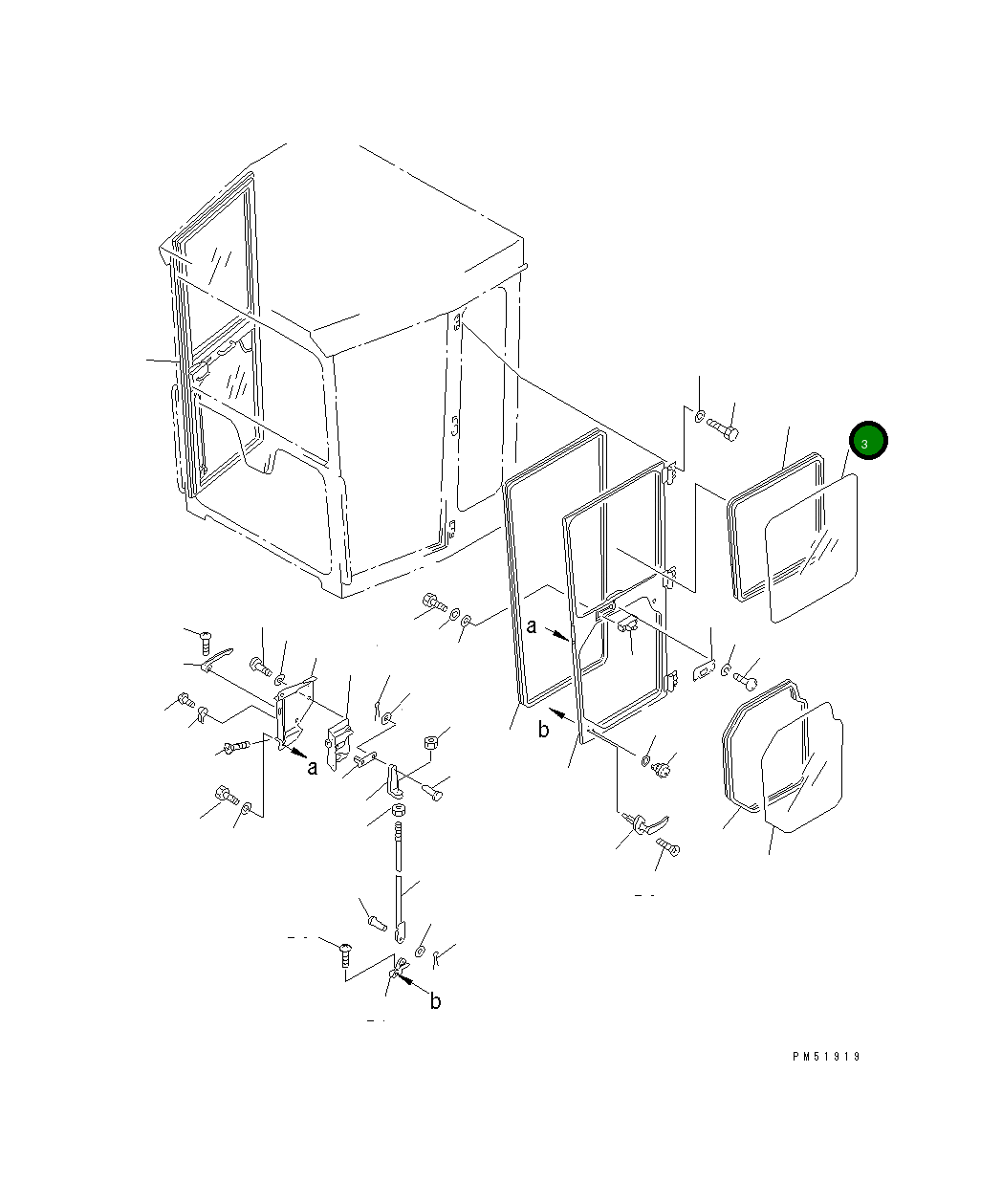 3

a

b

a

b

PM51919