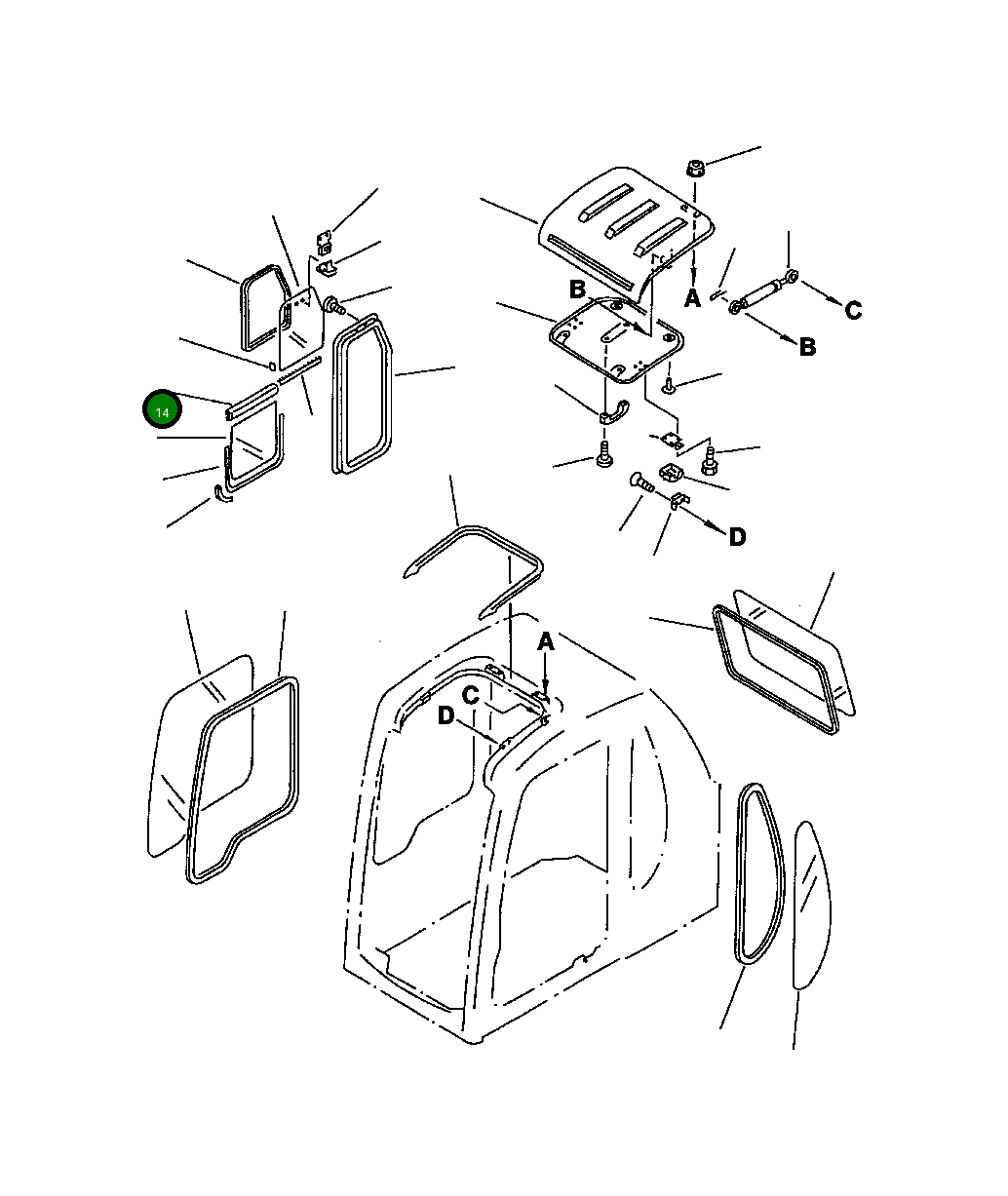 14

B

A

C

B

D

A

C

D