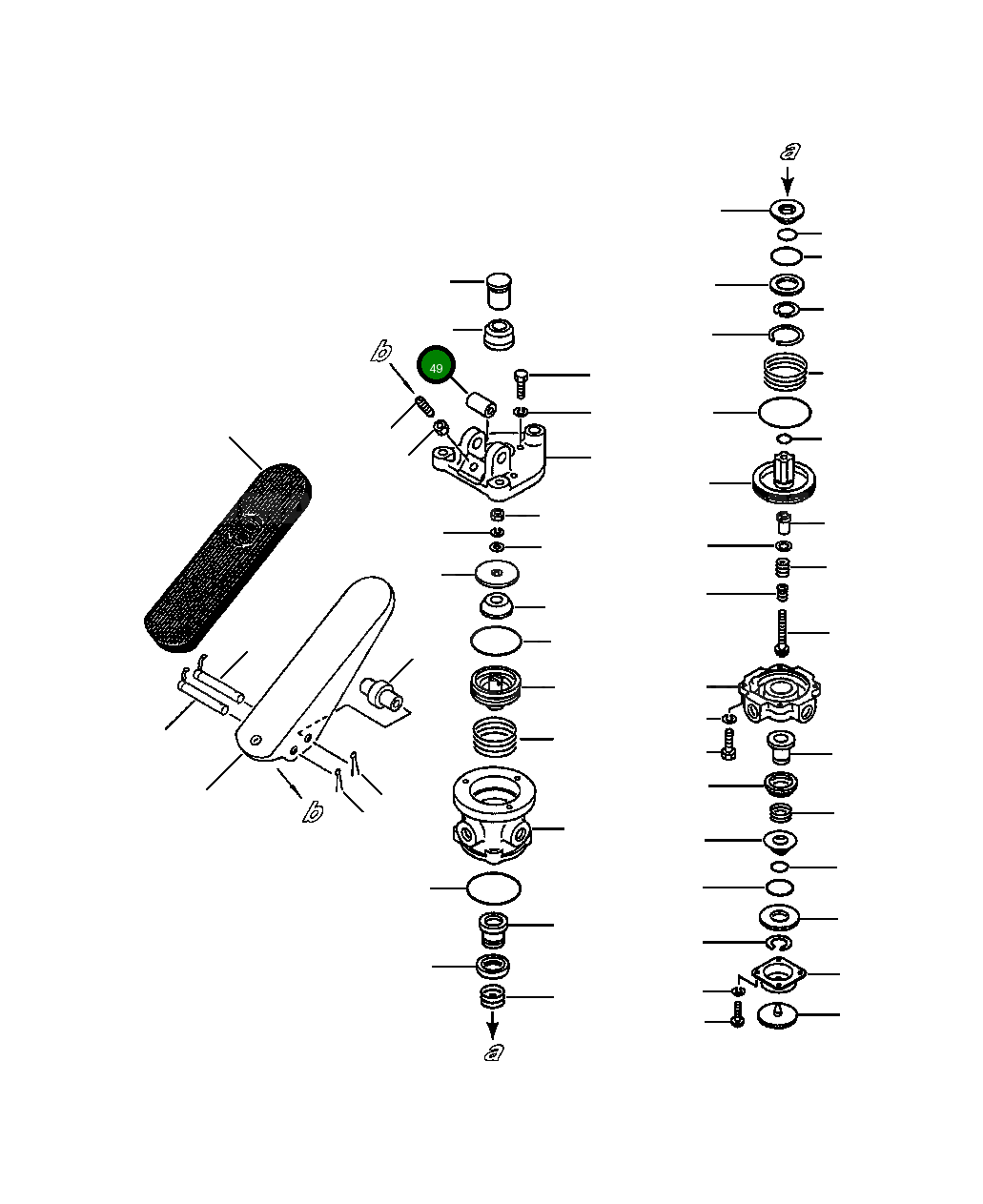 a

b

49

b

a