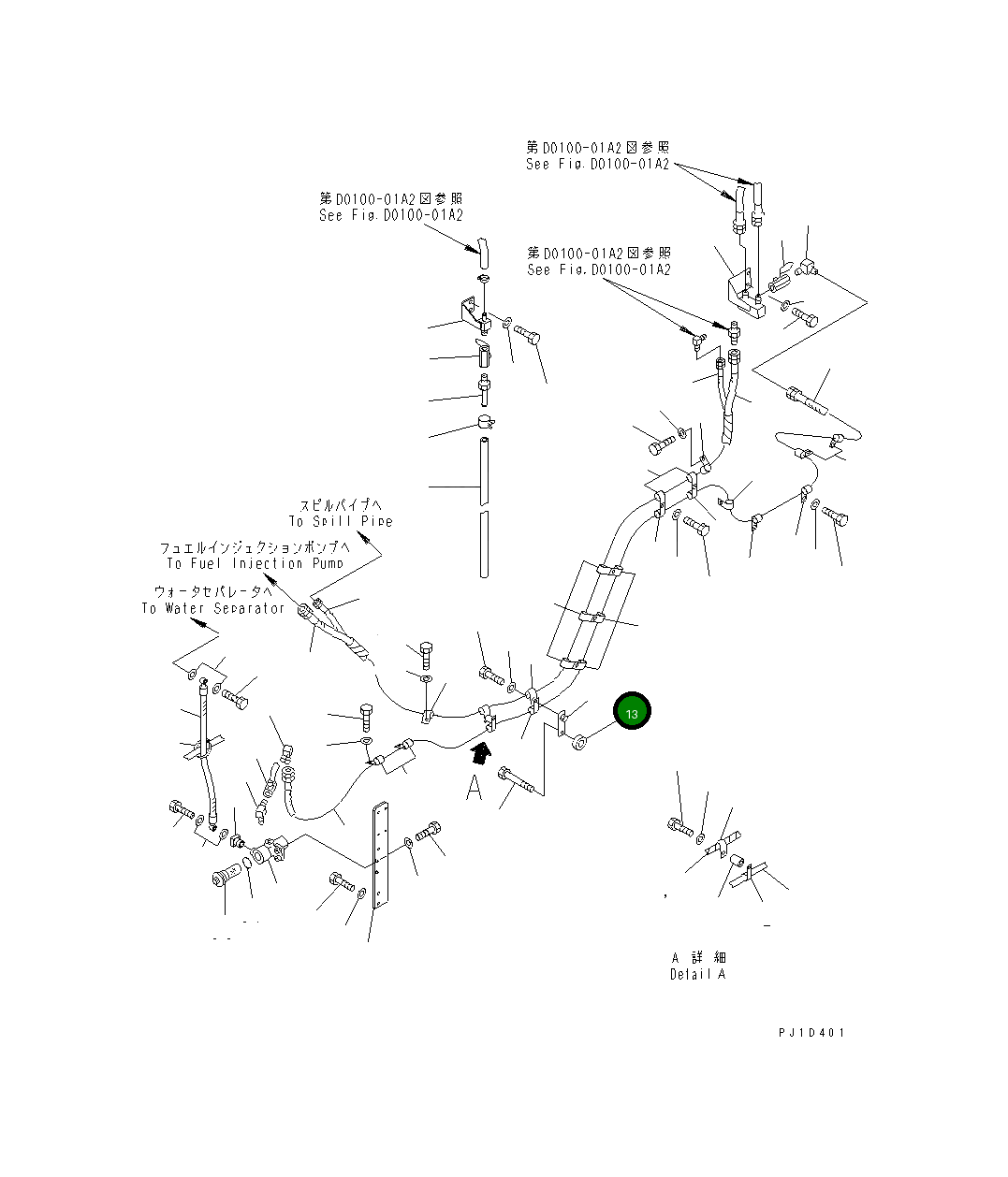 第D0100-01A2図参照
See Fig.D0100-01A2

第D0100-01A2図参照
See Fig.D0100-01A2

第D0100-01A2図参照
See Fig.D0100-01A2

スピルパイプへ
To Spill Pipe

フュエルインジェクションポンプへ
To Fuel Injection Pump

ウォータセパレータへ
To Water Separator

13

A

A 詳細
Detail A

PJ1D401