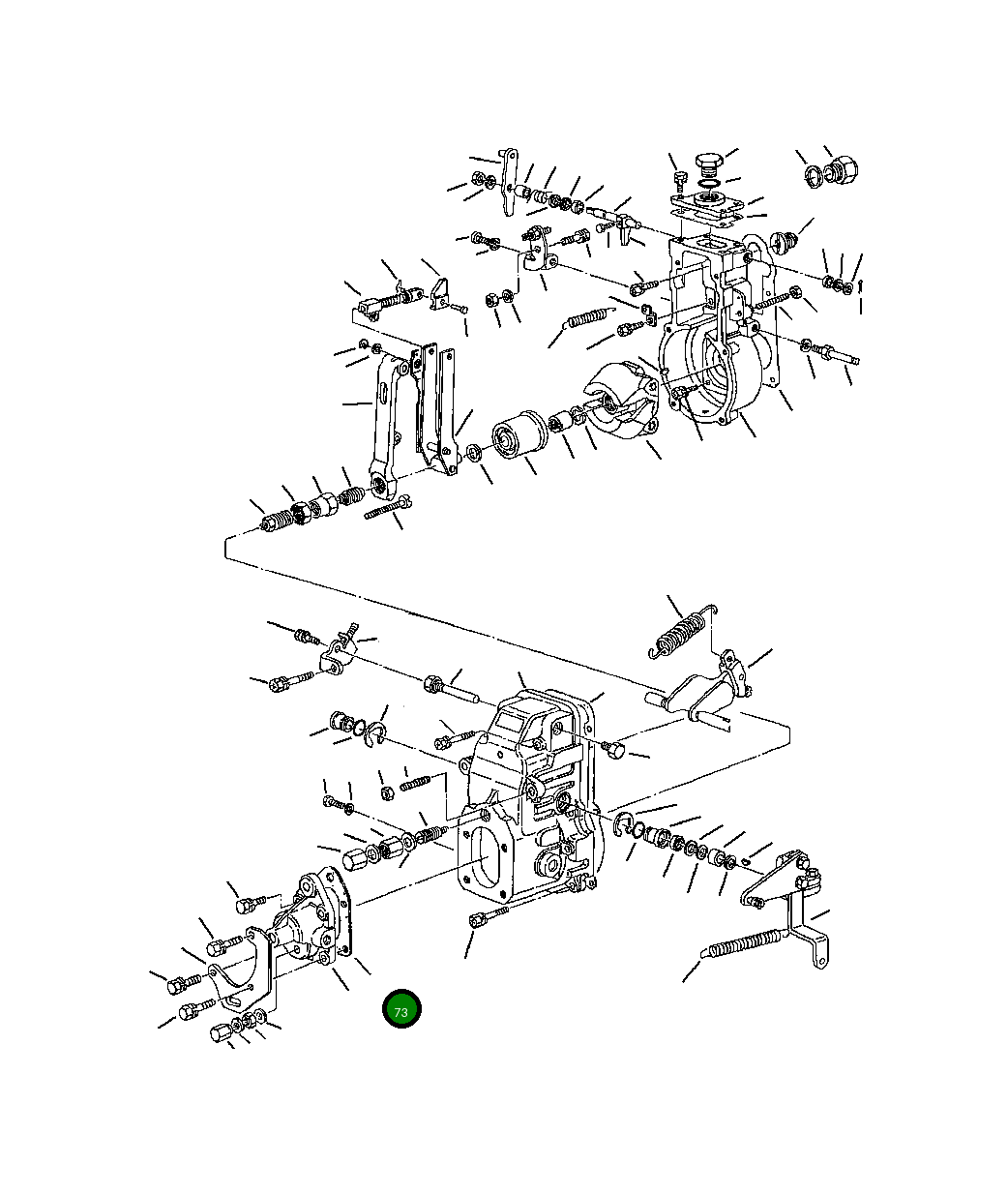 73