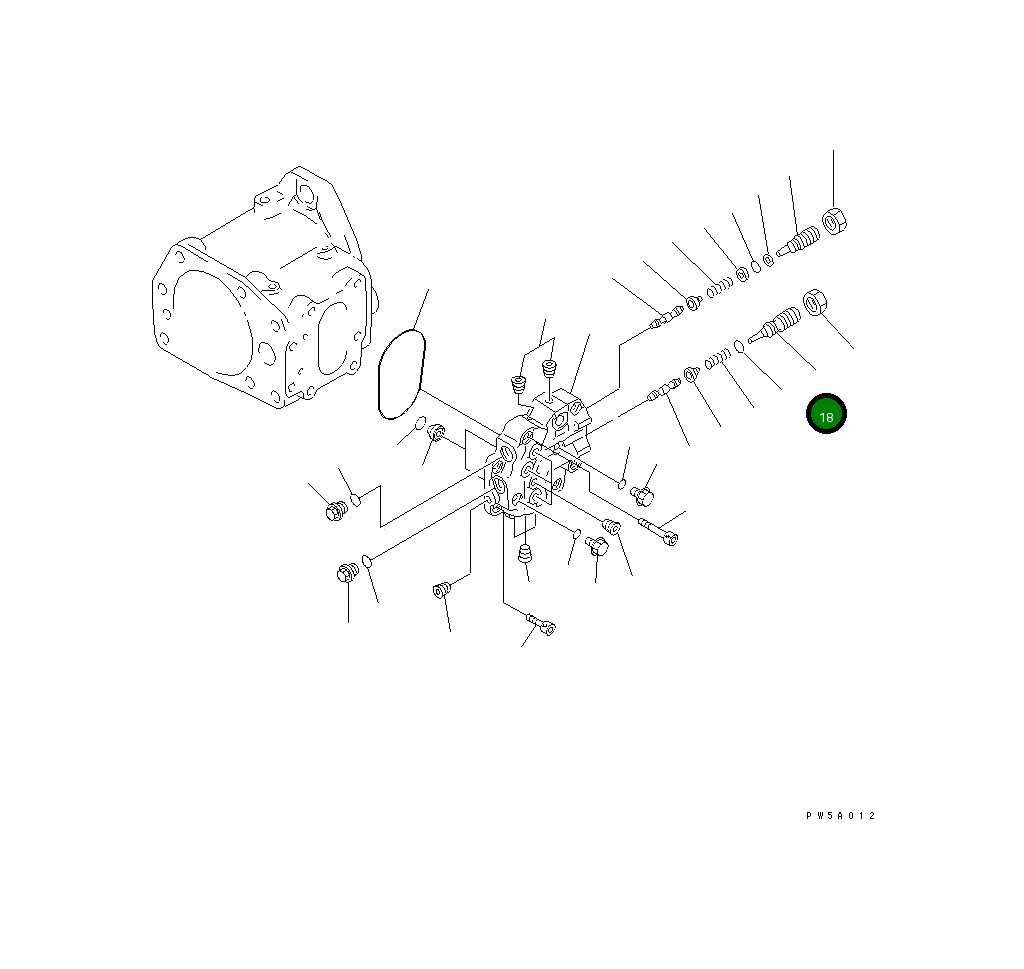 18

PW5A012