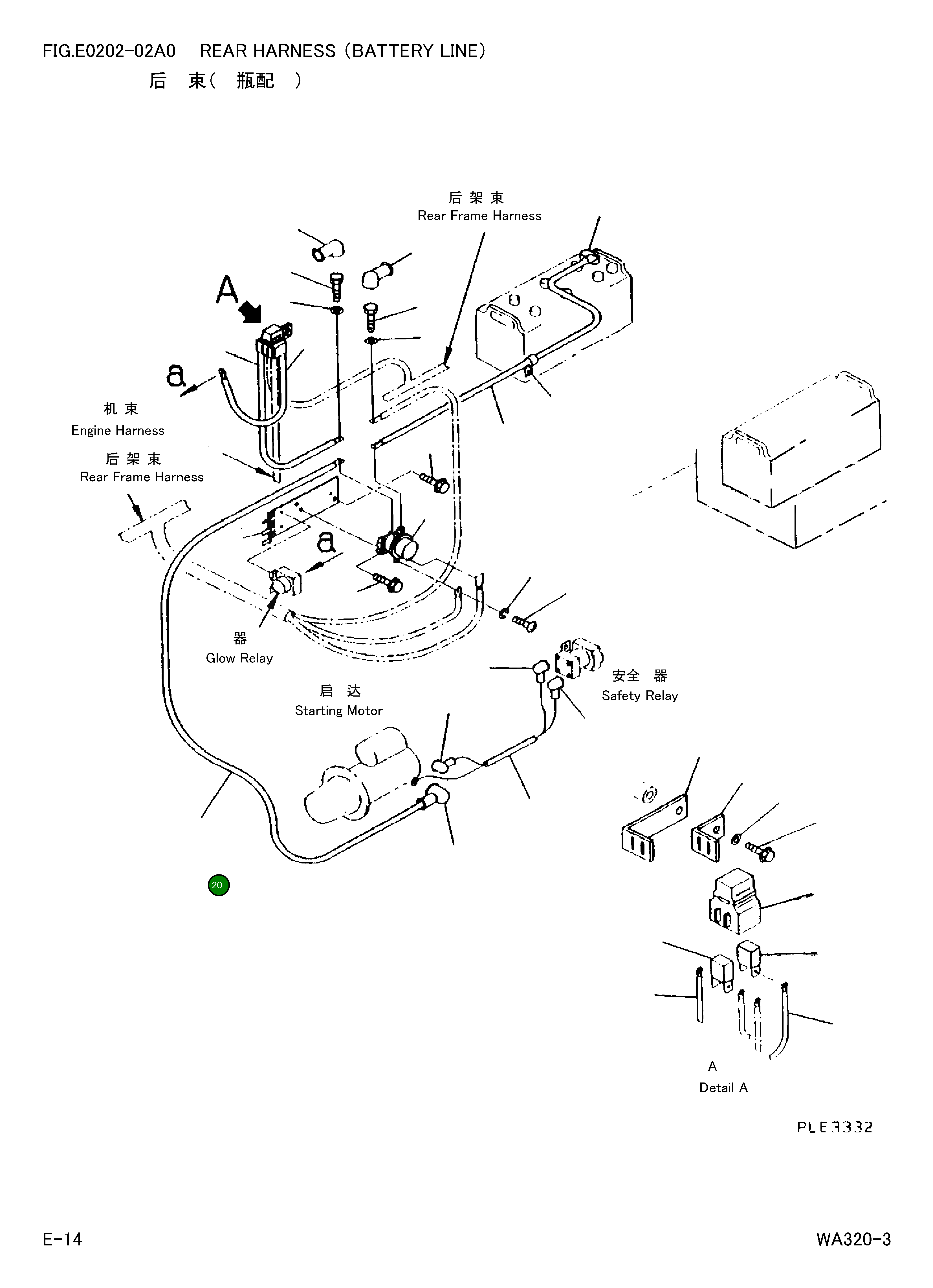 FIG.E0202-02A0 REAR HARNESS (BATTERY LINE)
后 束( 瓶配 )

后 架 束
Rear Frame Harness

A

a

机 束
Engine Harness

后 架 束
Rear Frame Harness

a

器
Glow Relay

启 达
Starting Motor

安全 器
Safety Relay

20

A
Detail A

PLE3332

E-14

WA320-3