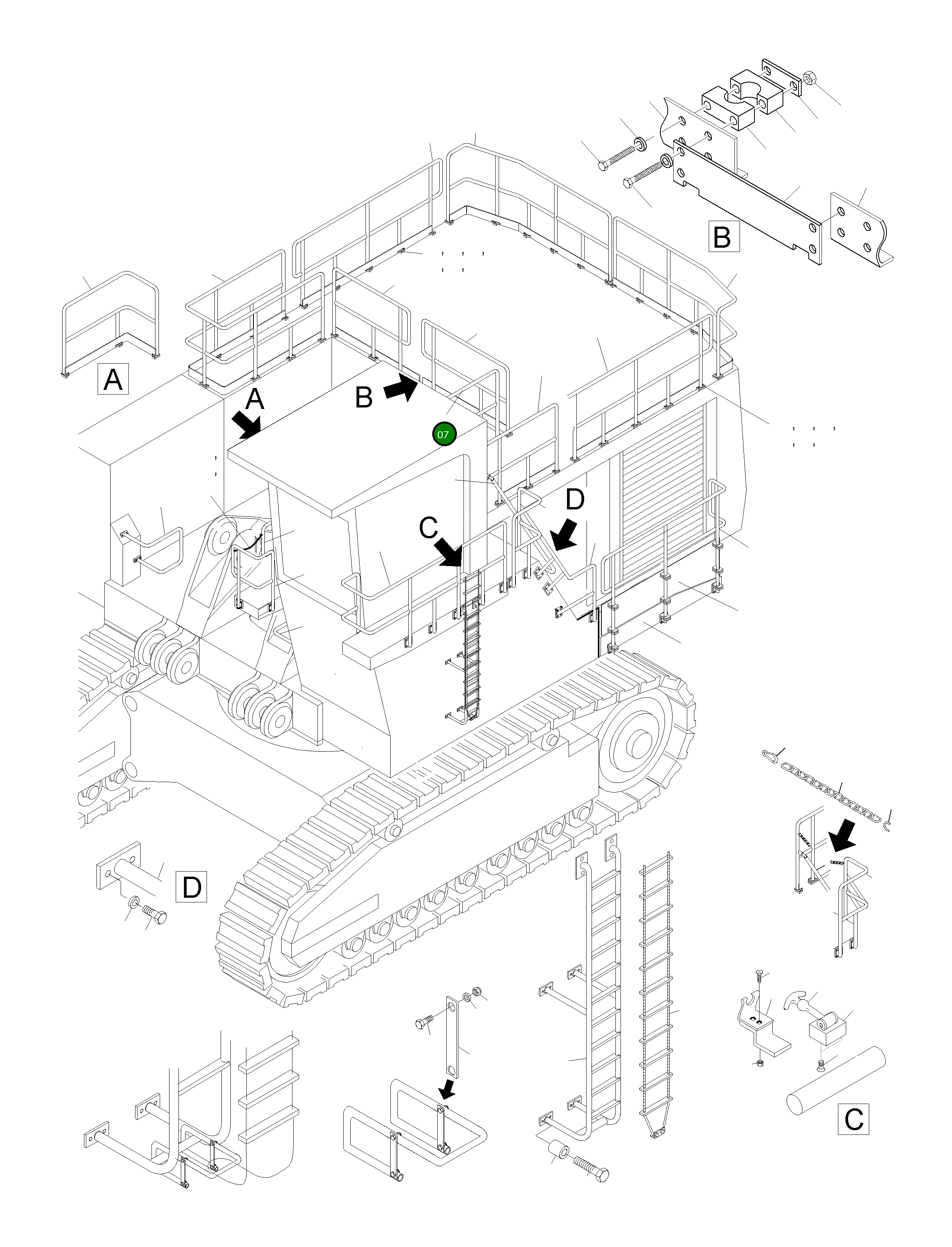 B

A

A

B

07

D

C

D

C