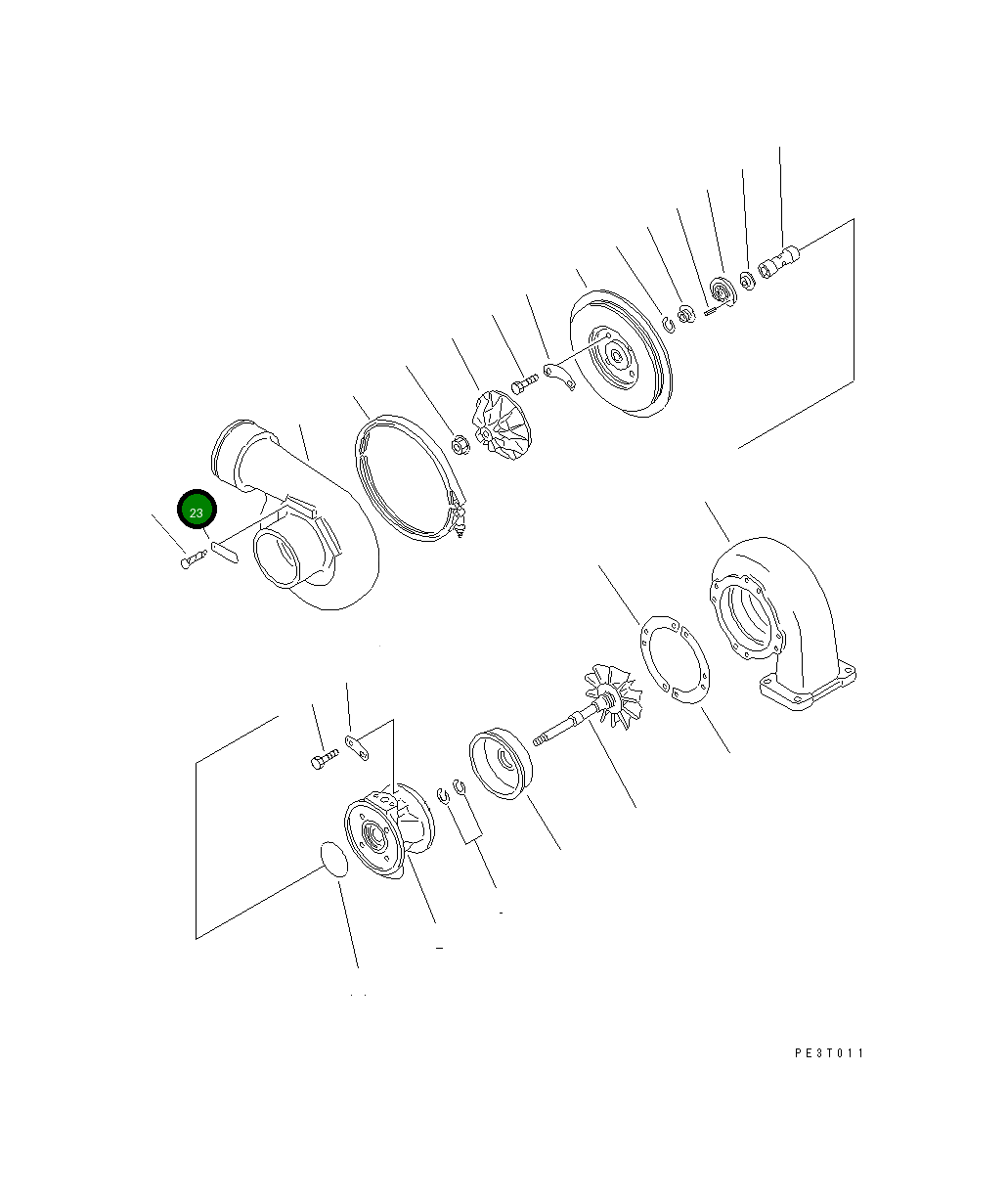 23

PE3T011