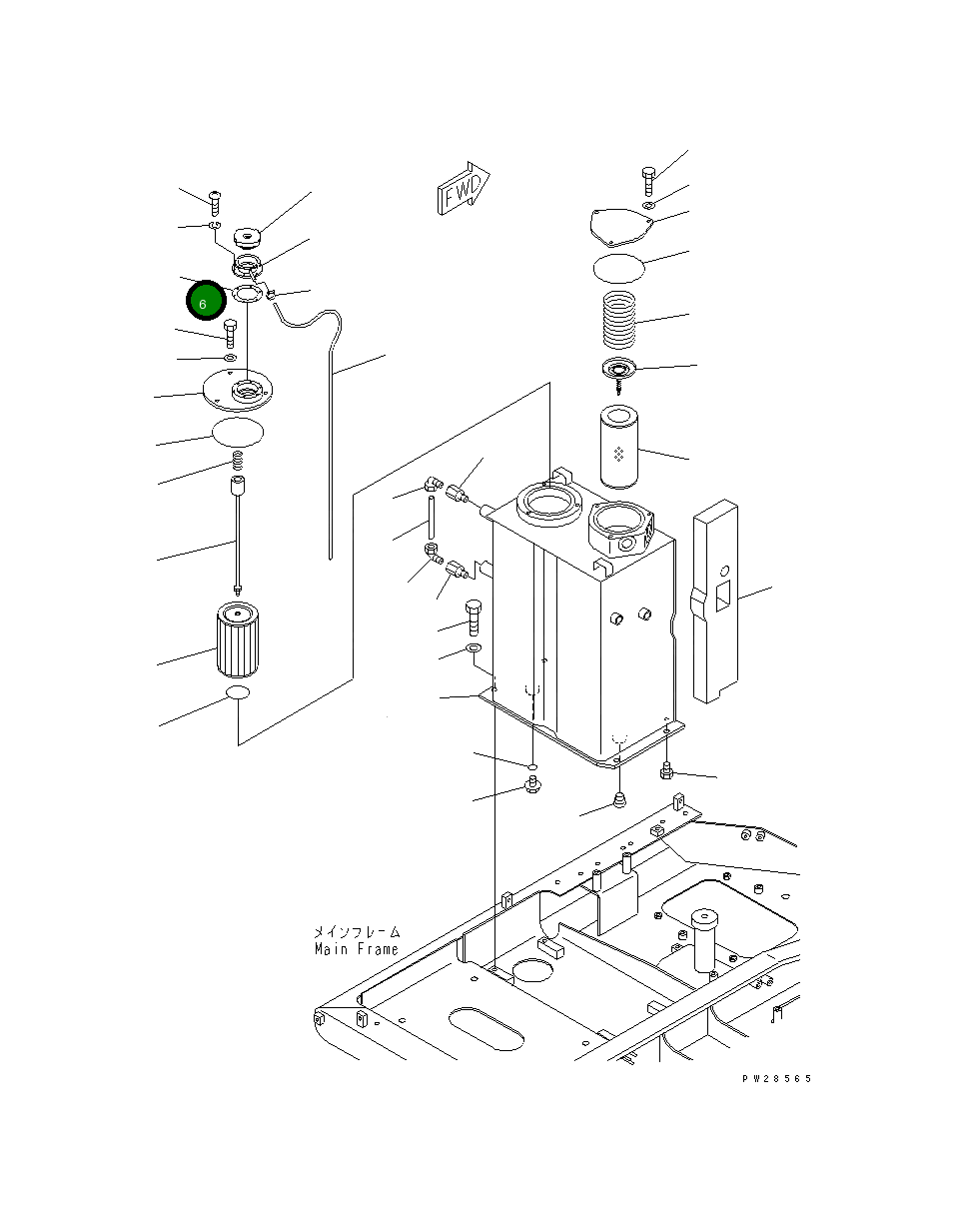 FWD

6

メインフレーム
Main Frame

PW28565