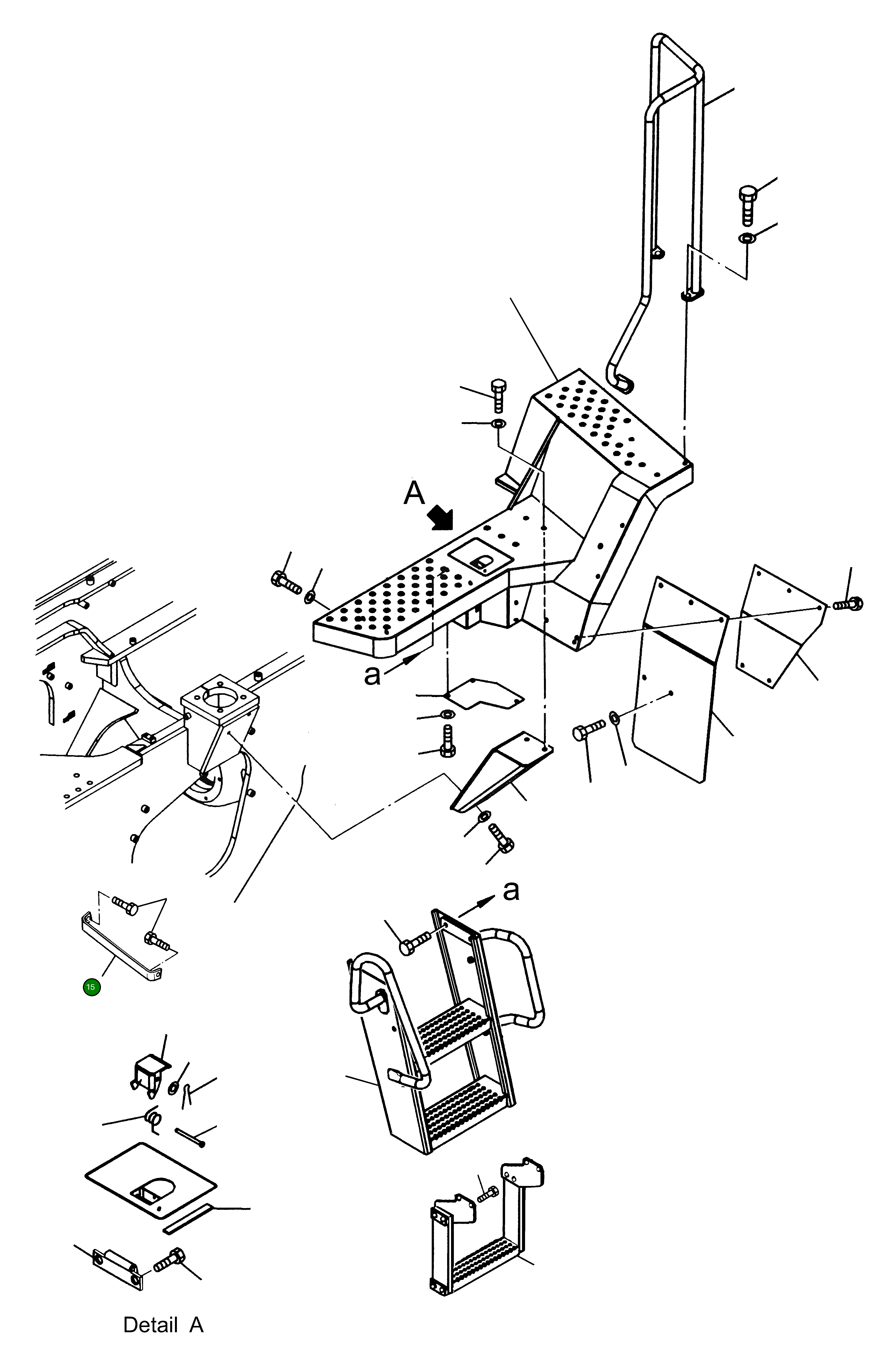 A

a

a

15

Detail A