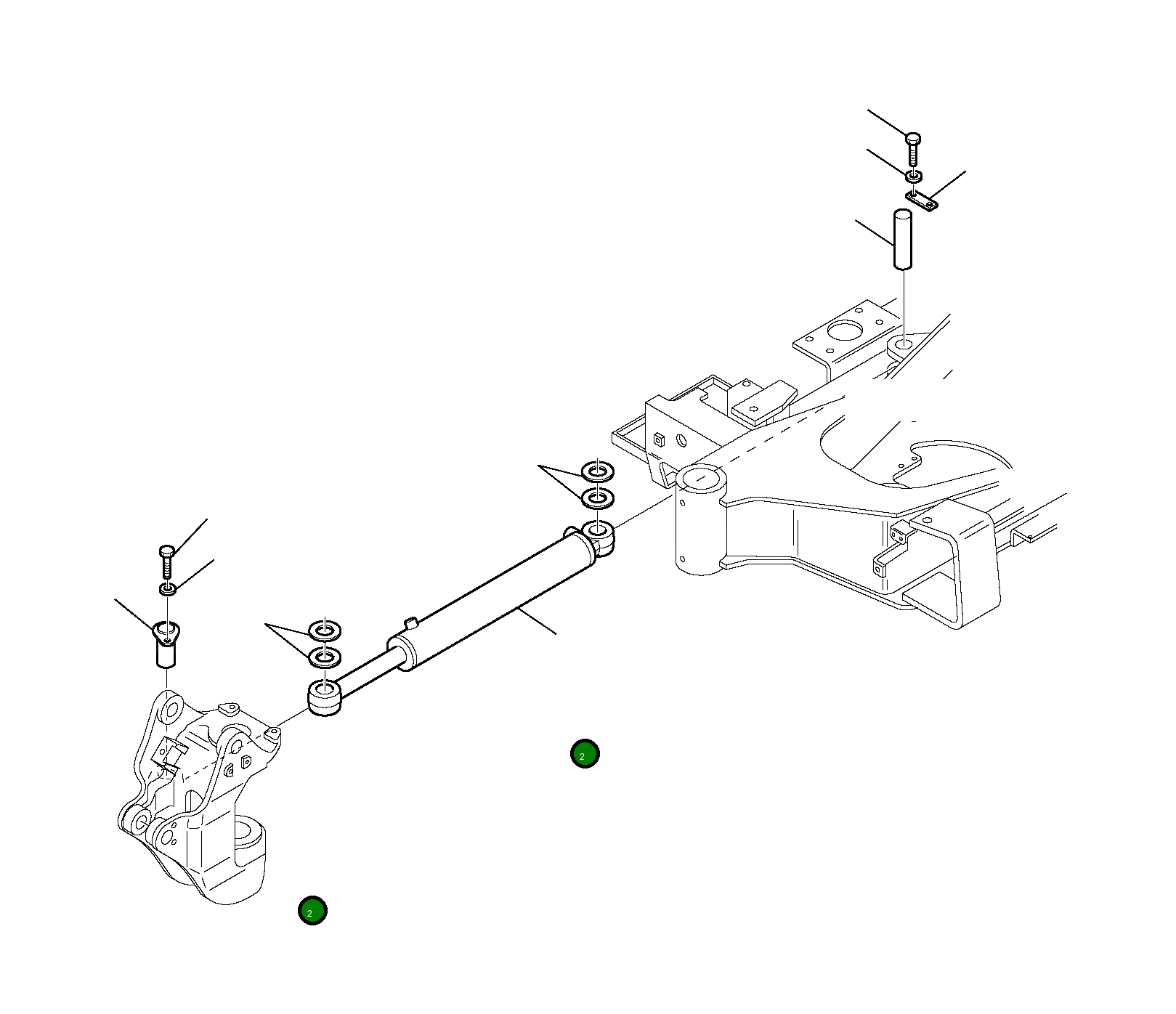 2

2