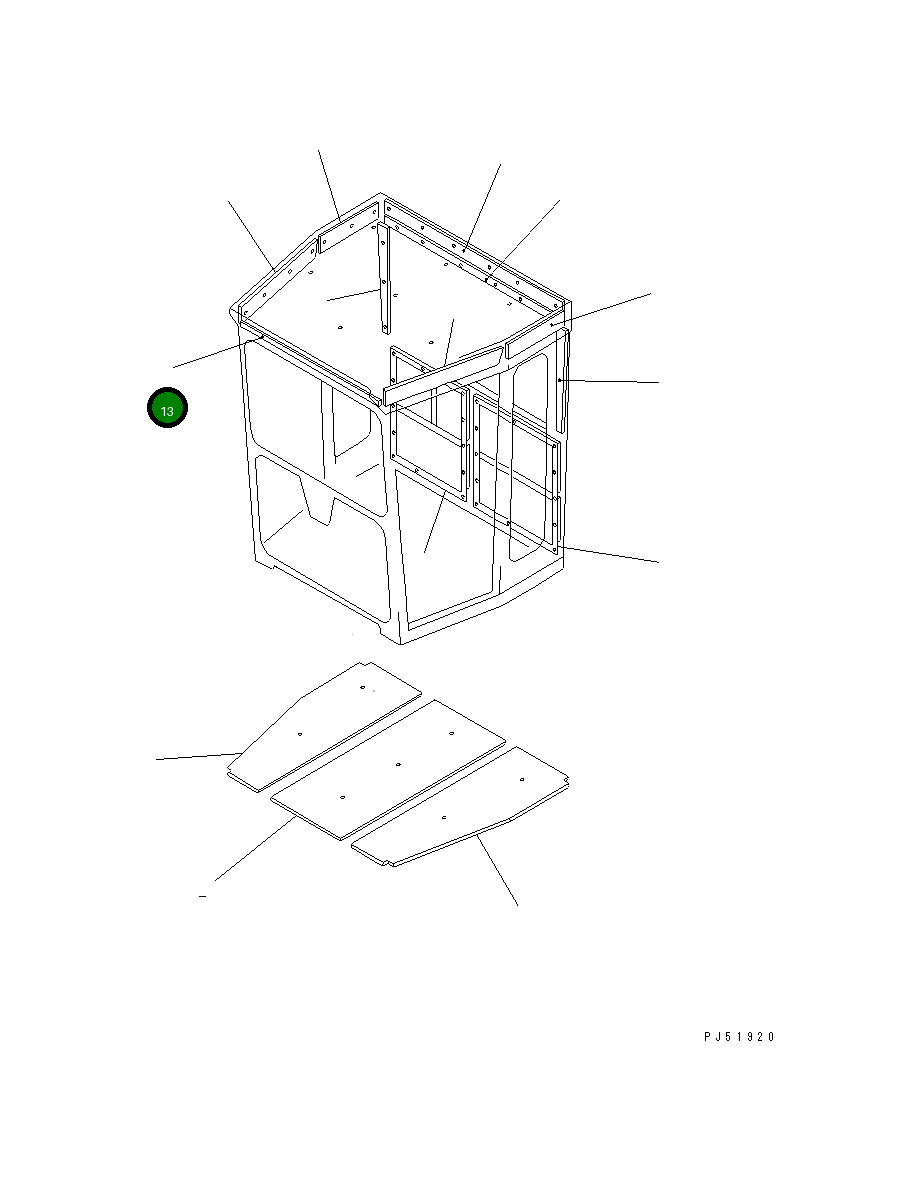 13

PJ51920