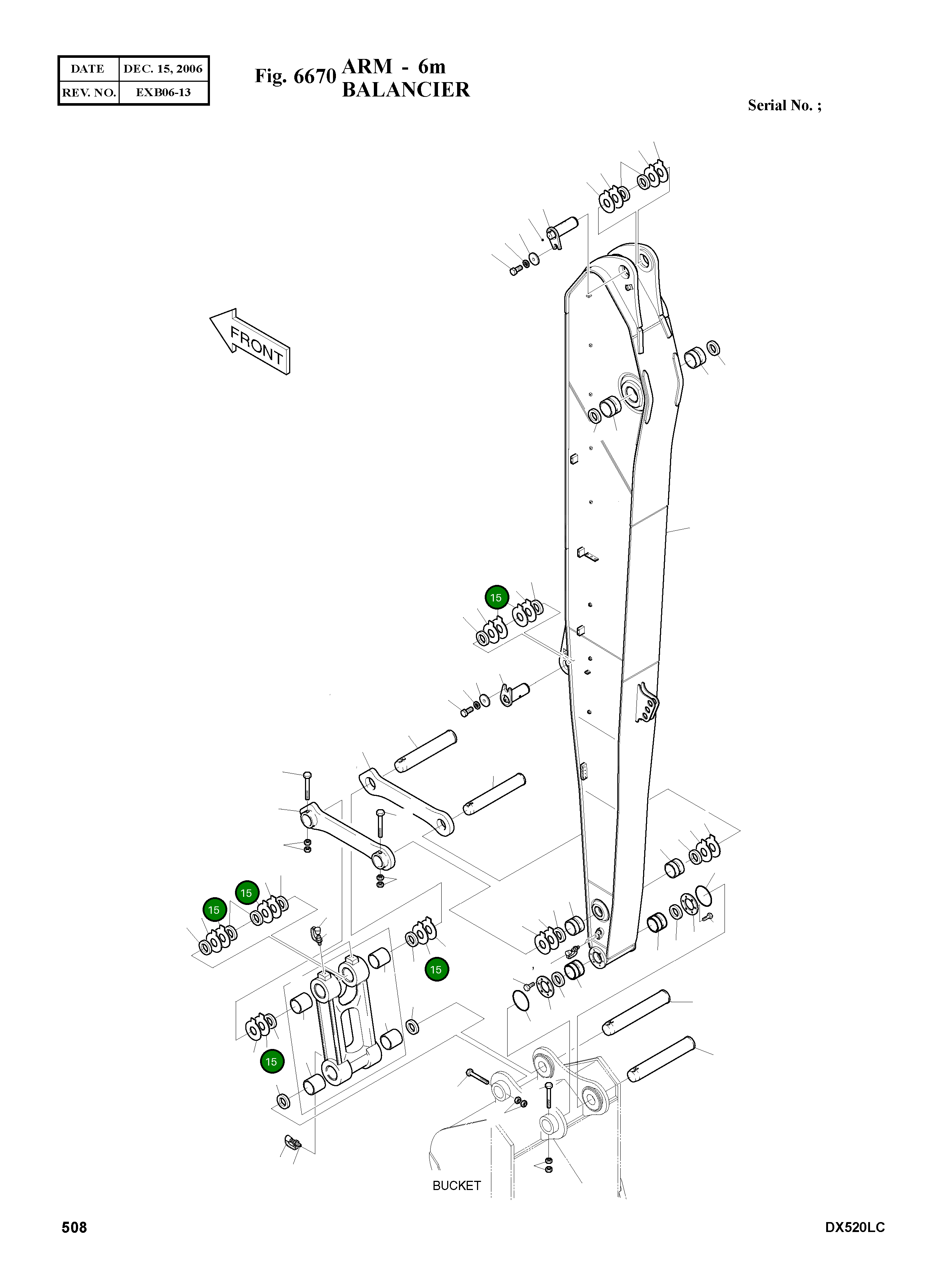 | DATE | DEC. 15, 2006 |
|---|---|
| REV. NO. | EXB06-13 |

Fig. 6670 ARM - 6m
BALANCIER

Serial No. ;

FRONT

15

15

15

15

15

BUCKET

508

DX520LC