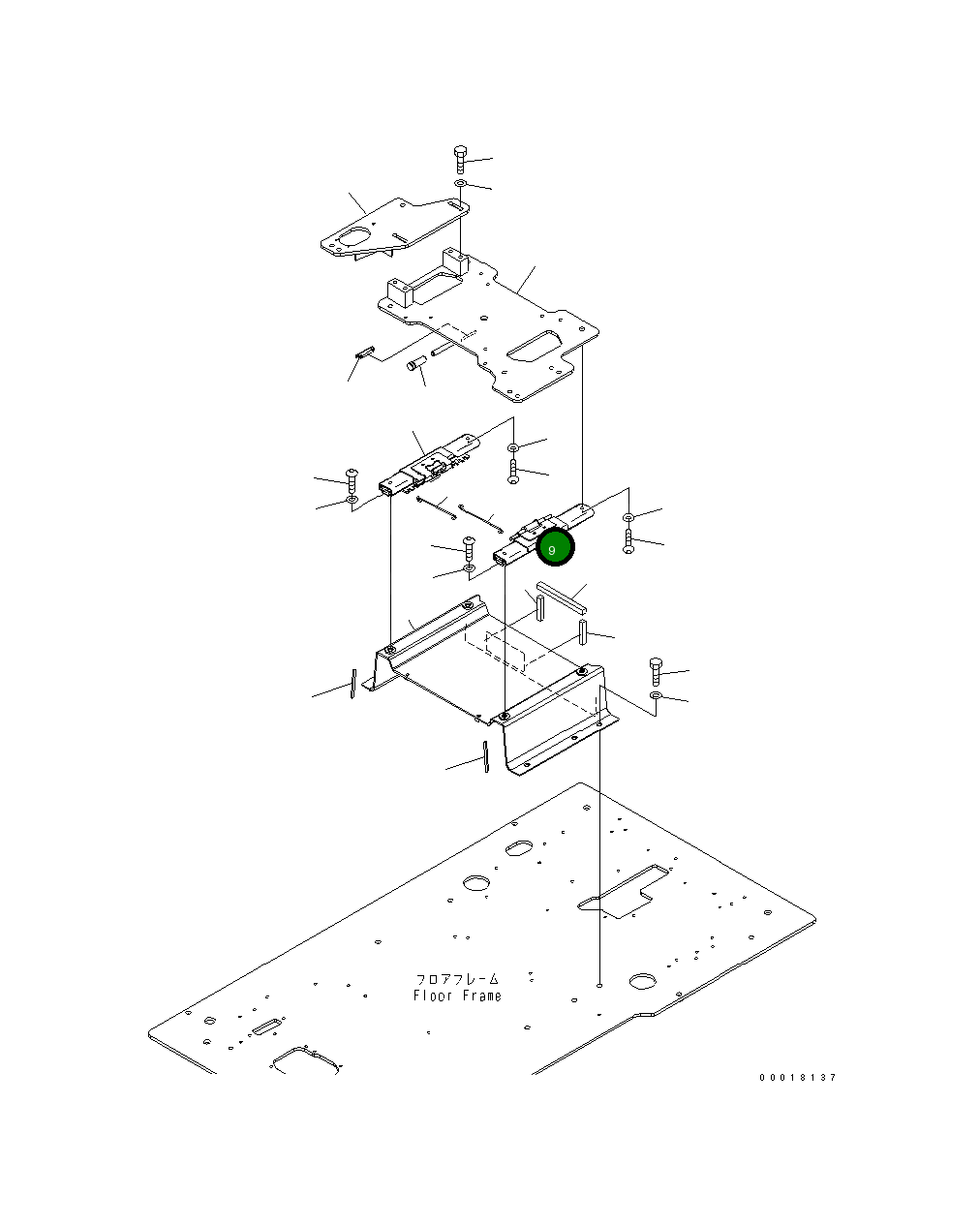 9

フロアフレーム
Floor Frame

00018137