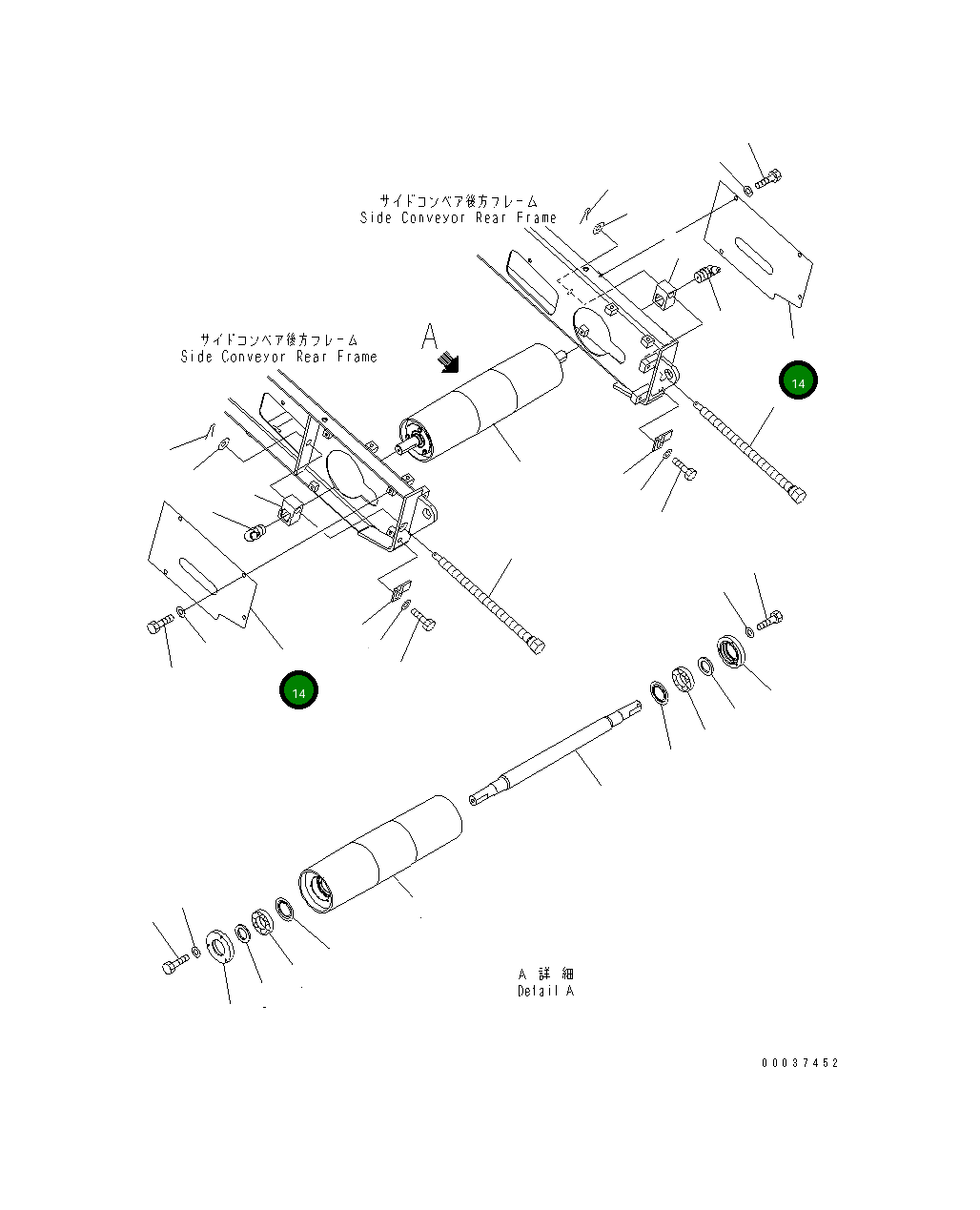 サイドコンベア後方フレーム
Side Conveyor Rear Frame

サイドコンベア後方フレーム
Side Conveyor Rear Frame

A

14

14

A 詳 細
Detail A

00037452