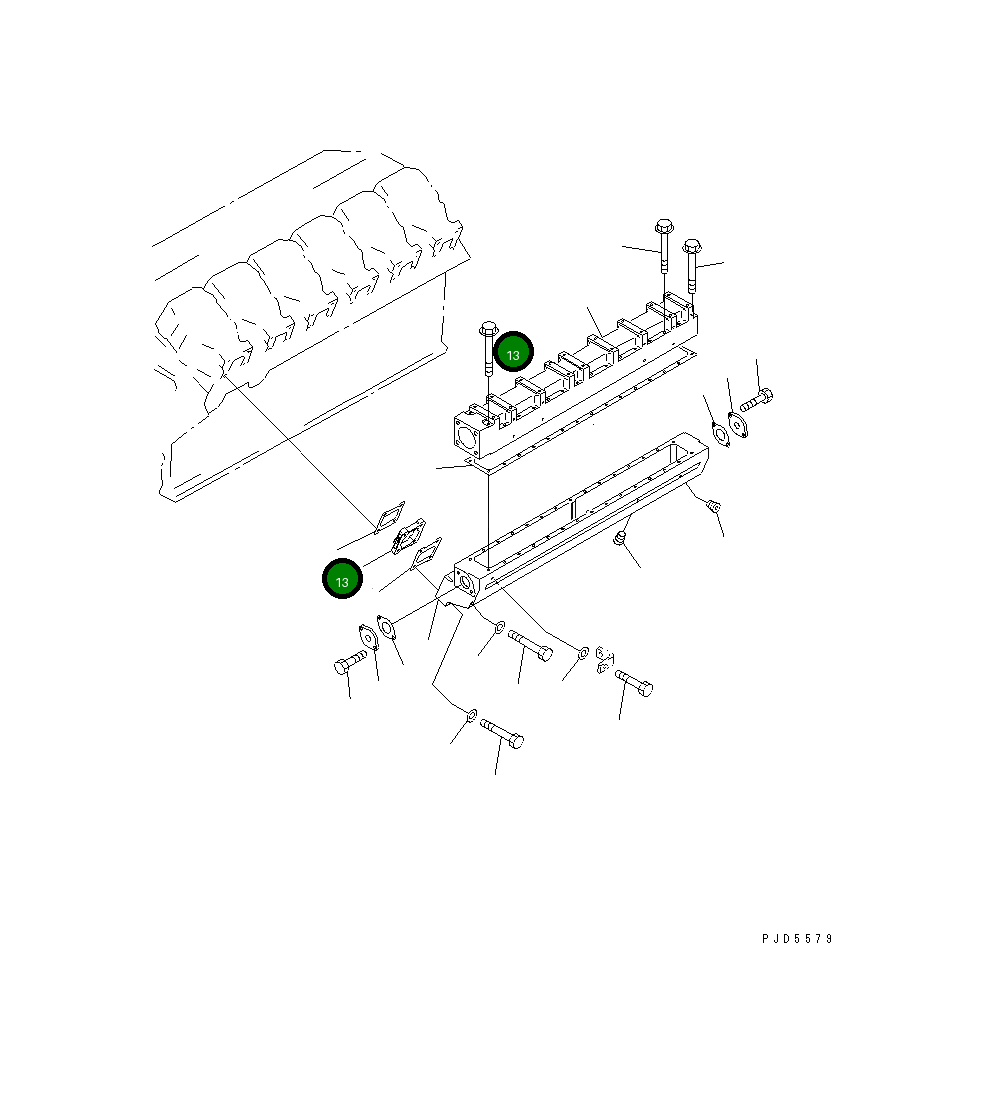 13

13

PJD5579