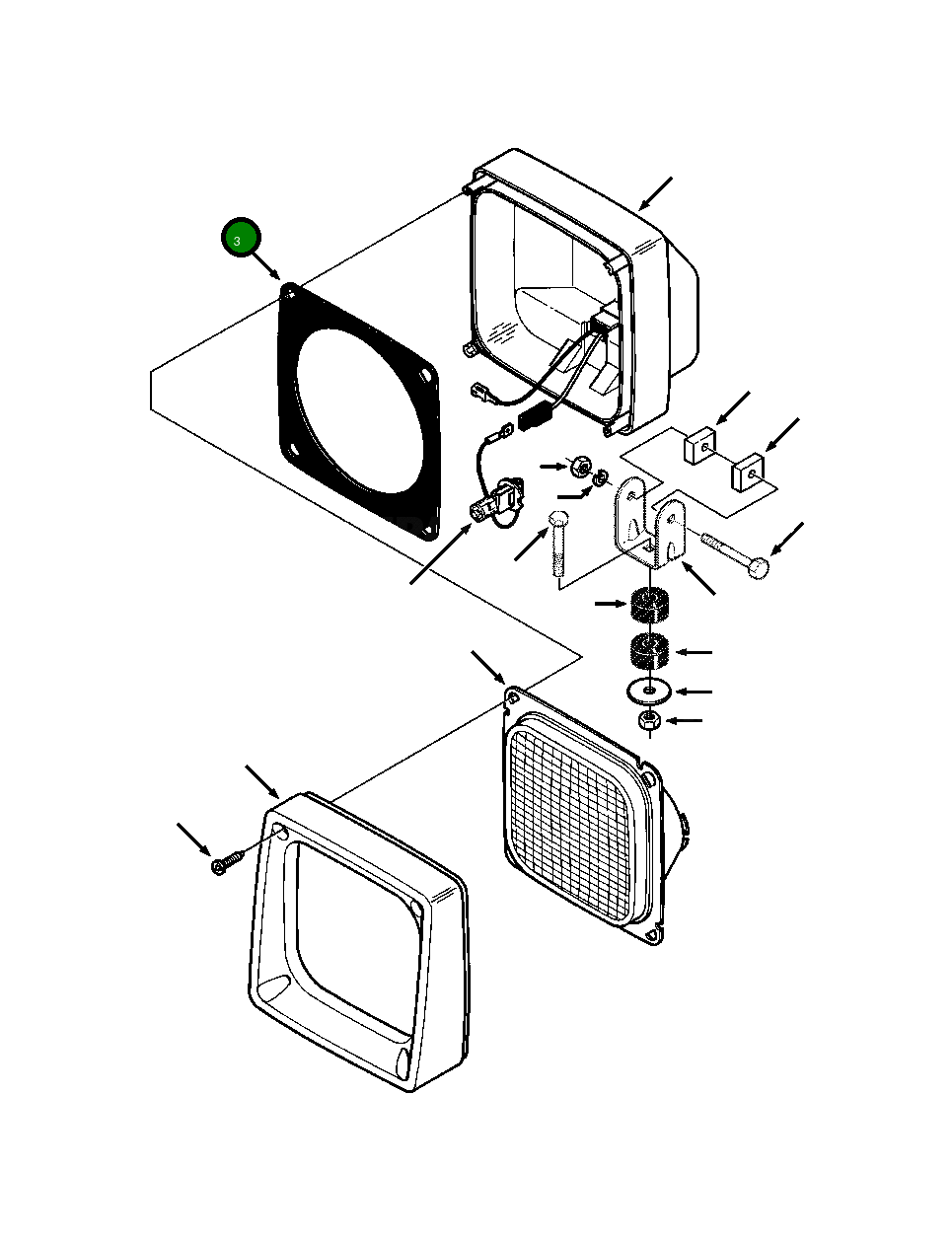 3