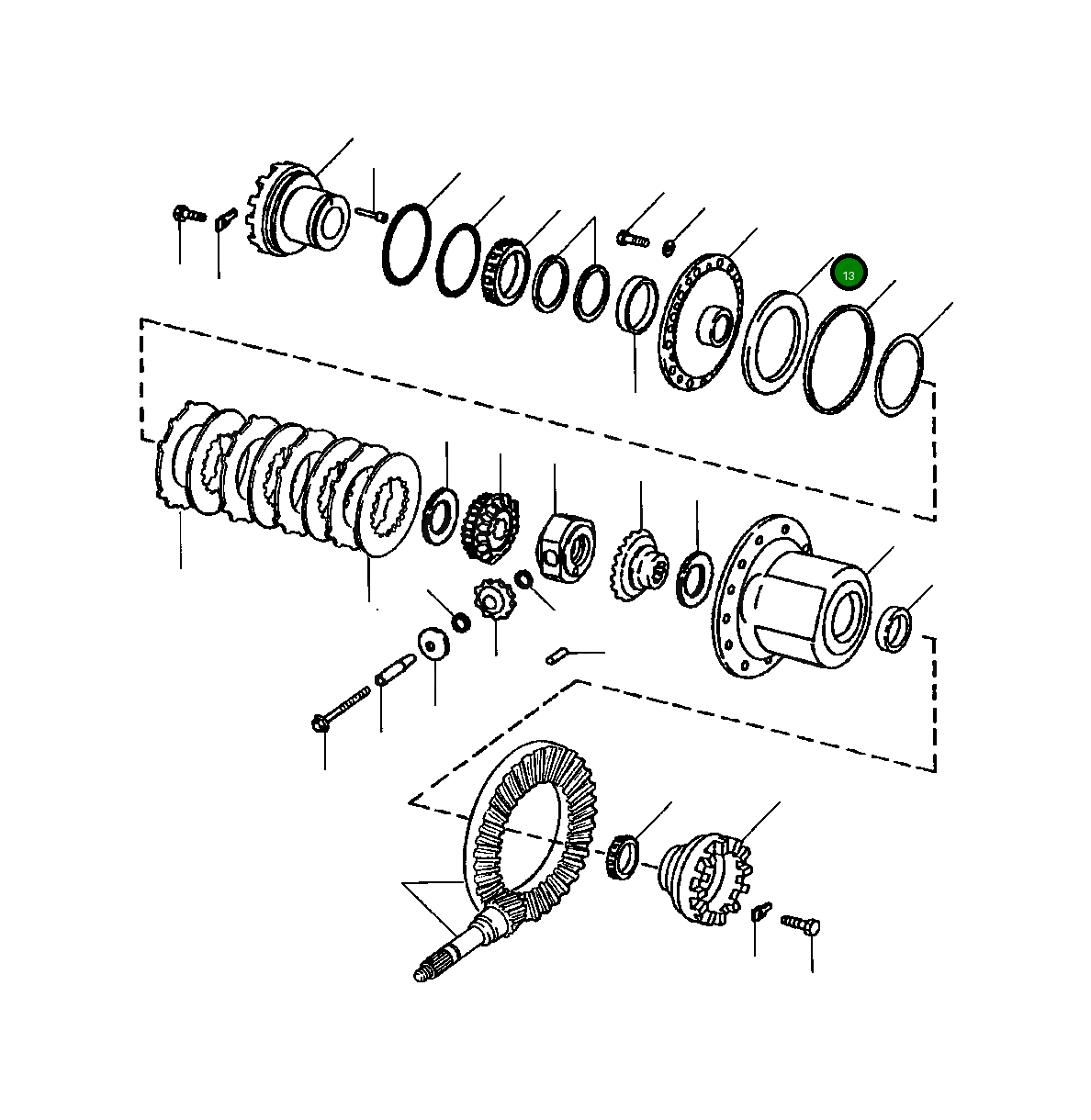 13